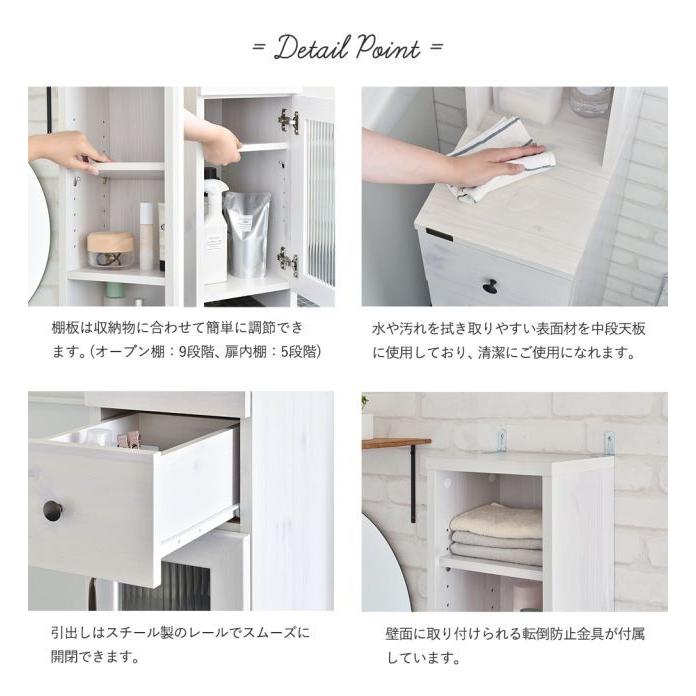 = Detail Point =

棚板は収納物に合わせて簡単に調節できます。(オープン棚：9段階、扉内棚：5段階)

水や汚れを拭き取りやすい表面材を中段天板に使用しており、清潔にご使用になれます。

引出しはスチール製のレールでスムーズに開閉できます。

壁面に取り付けられる転倒防止金具が付属しています。