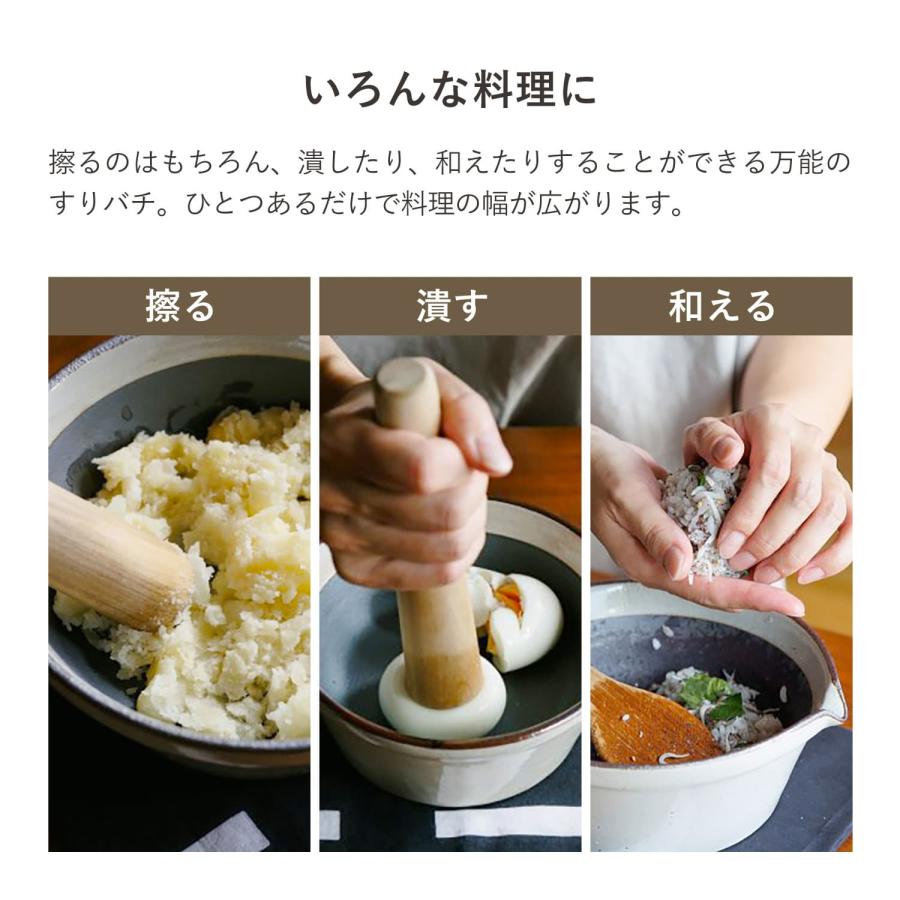 いろんな料理に

擦るのはもちろん、潰したり、和えたりすることができる万能のすりバチ。ひとつあるだけで料理の幅が広がります。

擦る

潰す

和える