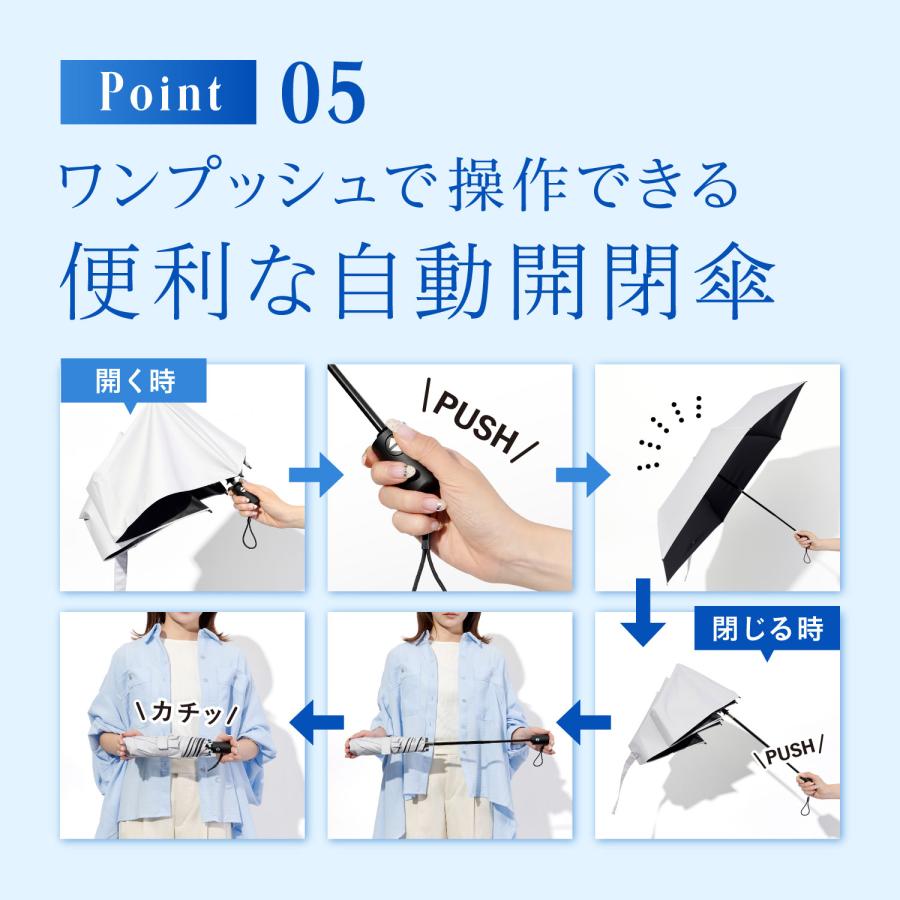 Point 05

ワンプッシュで操作できる

便利な自動開閉傘

開く時

\PUSH/

閉じる時

\PUSH/

\カチッ/