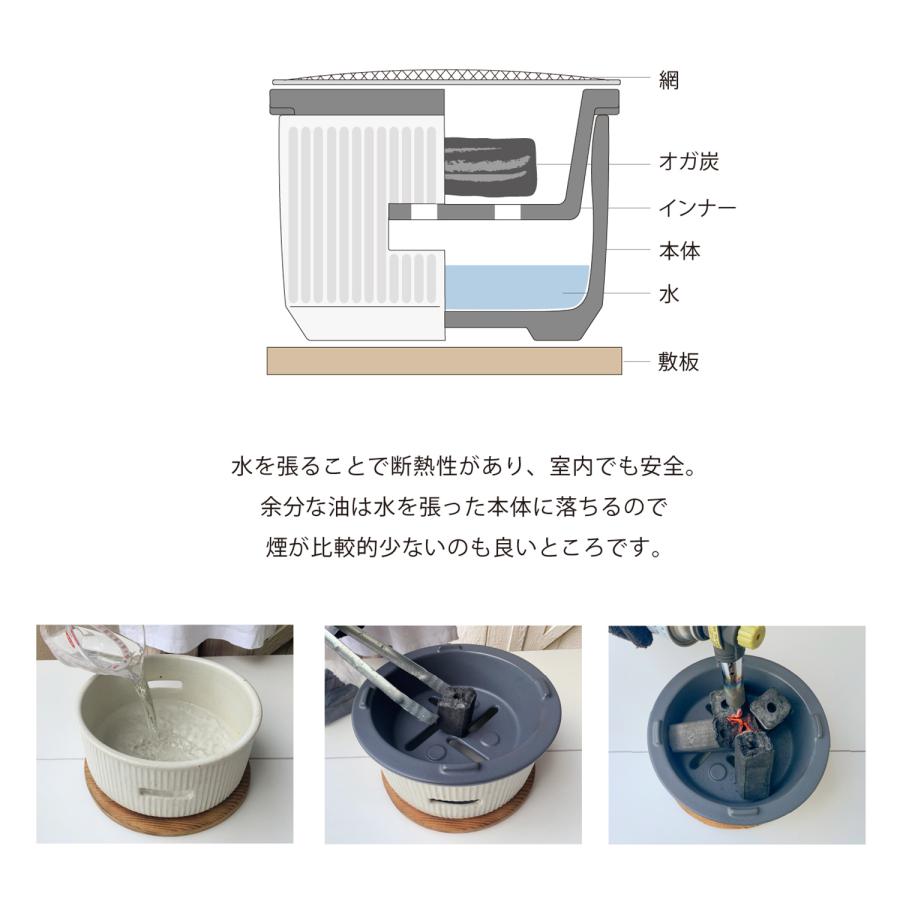 網
オガ炭
インナー
本体
水
敷板

水を張ることで断熱性があり、室内でも安全。
余分な油は水を張った本体に落ちるので
煙が比較的少ないのも良いところです。