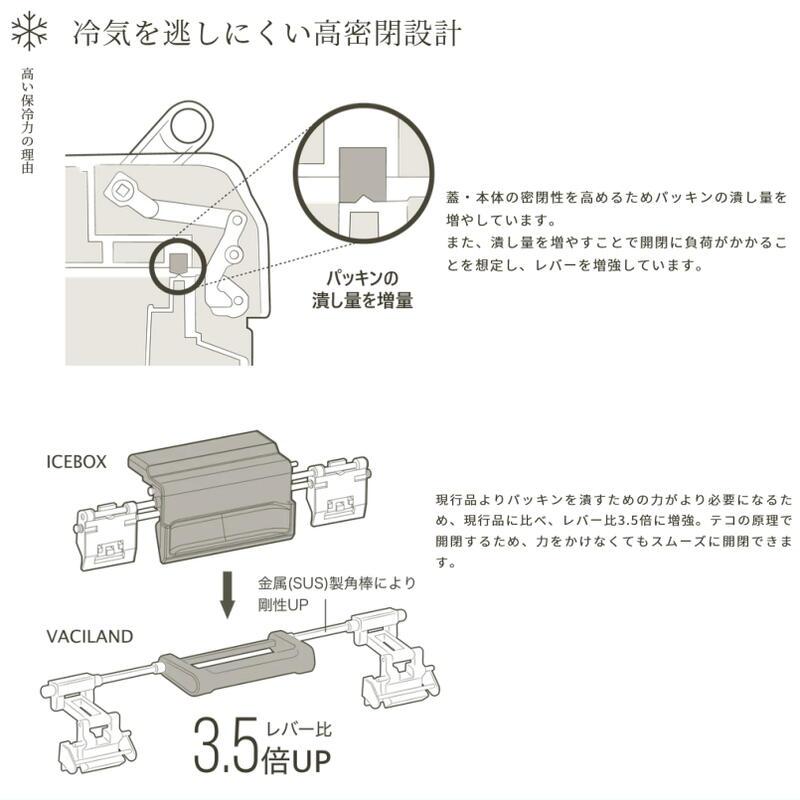 冷気を逃しにくい高密閉設計

高い保冷力の理由

パッキンの潰し量を増量

蓋・本体の密閉性を高めるためパッキンの潰し量を増やしています。
また、潰し量を増やすことで開閉に負荷がかかることを想定し、レバーを増強しています。

ICEBOX

金属(SUS)製角棒により剛性UP

VACILAND

3.5倍UP レバー比

現行品よりパッキンを潰すための力がより必要になるため、現行品に比べ、レバー比3.5倍に増強。テコの原理で開閉するため、力をかけなくてもスムーズに開閉できます。