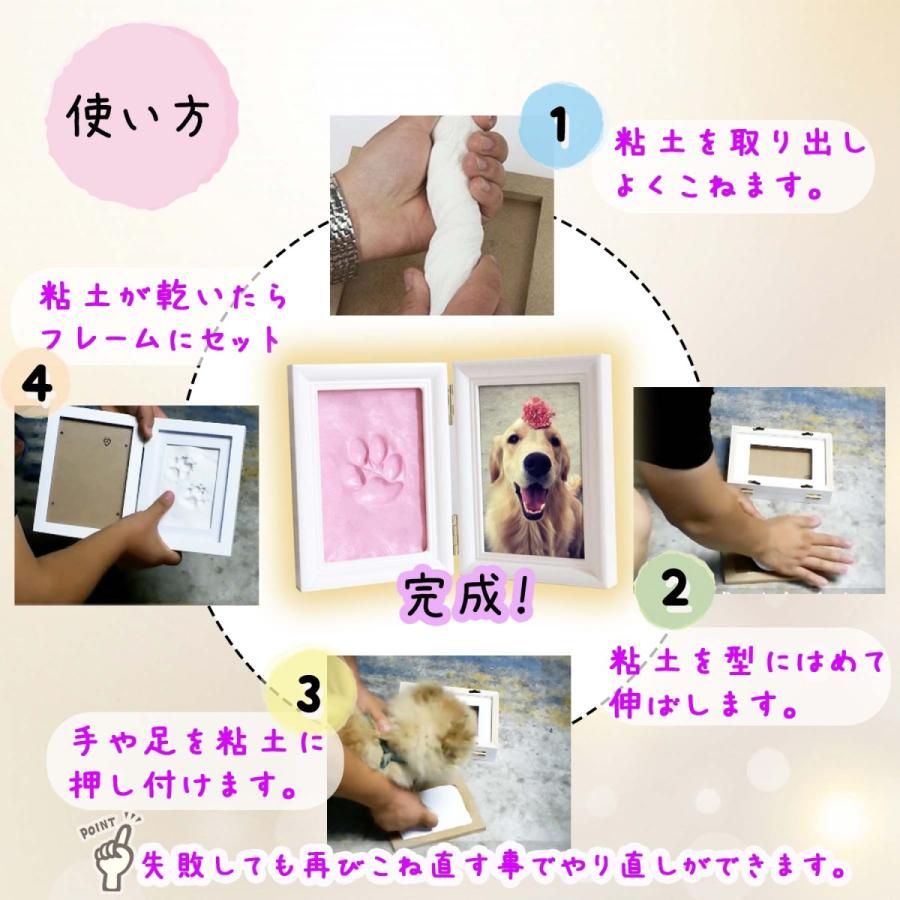 使い方

1
粘土を取り出しよくこねます。

2
粘土を型にはめて伸ばします。

3
手や足を粘土に押し付けます。

4
粘土が乾いたらフレームにセット

完成!

POINT
失敗しても再びこね直す事でやり直しができます。