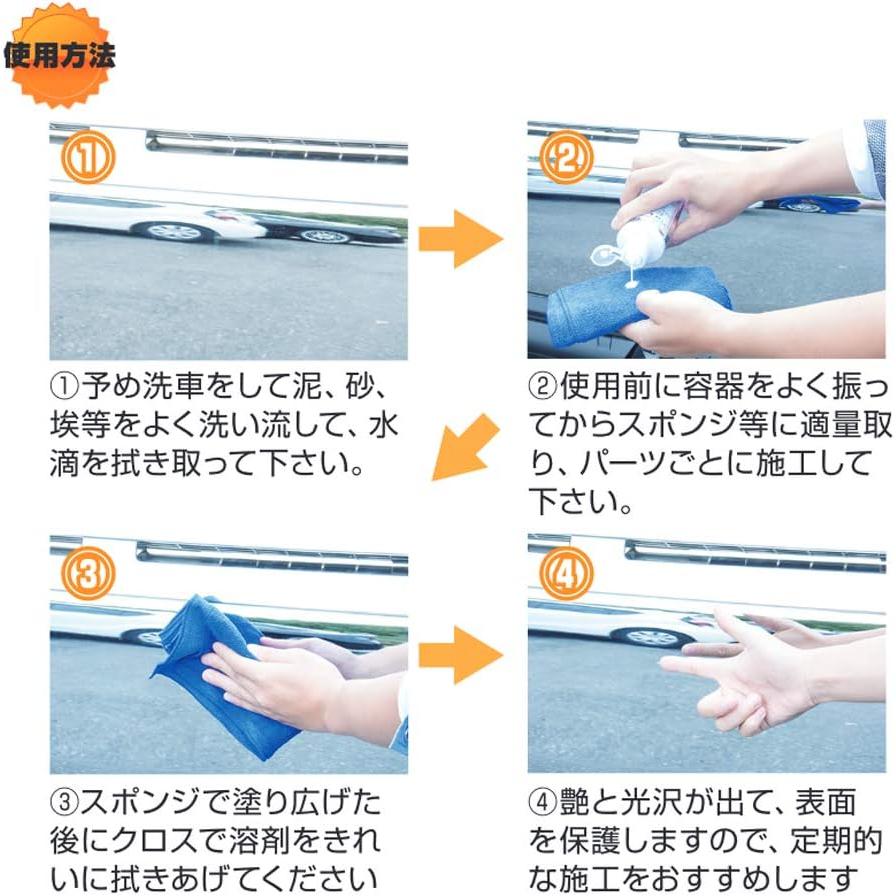 使用方法

①

①予め洗車をして泥、砂、埃等をよく洗い流して、水滴を拭き取って下さい。

②

②使用前に容器をよく振ってからスポンジ等に適量取り、パーツごとに施工して下さい。

③

③スポンジで塗り広げた後にクロスで溶剤をきれいに拭きあげてください

④

④艶と光沢が出て、表面を保護しますので、定期的な施工をおすすめします