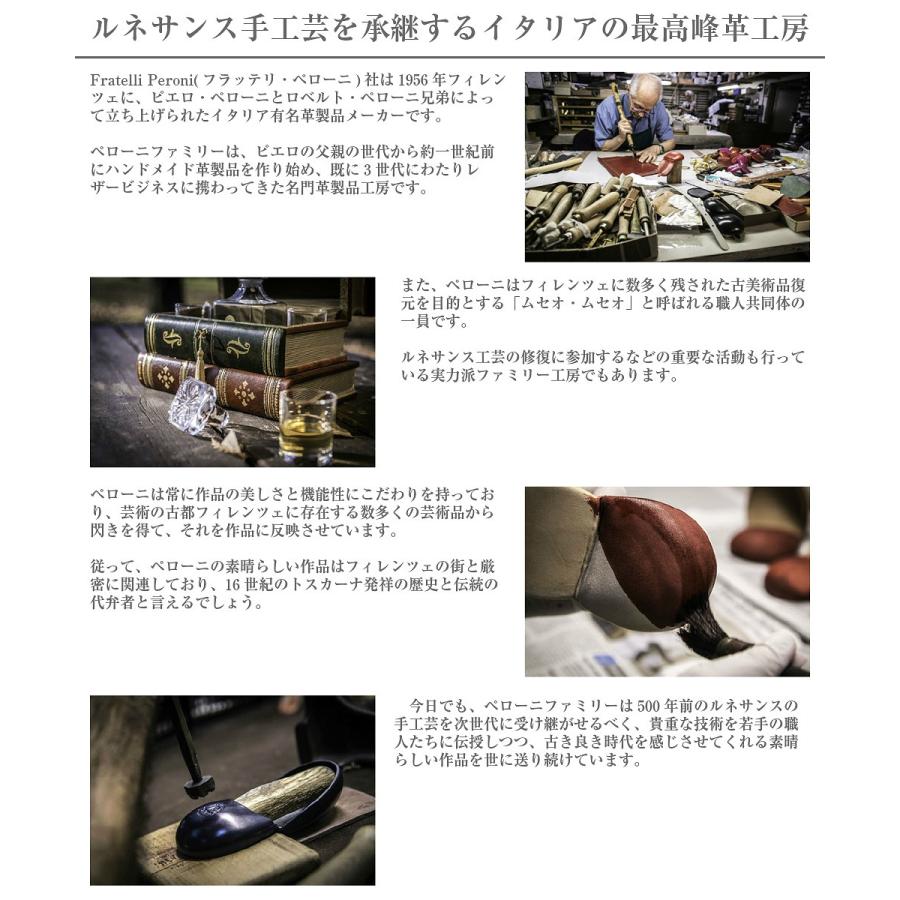 ルネサンス手工芸を承継するイタリアの最高峰革工房

Fratelli Peroni( フラッテリ・ペローニ ) 社は 1956 年フィレンツェに、ピエロ・ペローニとロベルト・ペローニ兄弟によって立ち上げられたイタリア有名革製品メーカーです。

ペローニファミリーは、ピエロの父親の世代から約一世紀前にハンドメイド革製品を作り始め、既に 3 世代にわたりレザービジネスに携わってきた名門革製品工房です。

また、ペローニはフィレンツェに数多く残された古美術品復元を目的とする「ムセオ・ムセオ」と呼ばれる職人共同体の一員です。

ルネサンス工芸の修復に参加するなどの重要な活動も行っている実力派ファミリー工房でもあります。

ペローニは常に作品の美しさと機能性にこだわりを持っており、芸術の古都フィレンツェに存在する数多くの芸術品から閃きを得て、それを作品に反映させています。

従って、ペローニの素晴らしい作品はフィレンツェの街と厳密に関連しており、16 世紀のトスカーナ発祥の歴史と伝統の代弁者と言えるでしょう。

今日でも、ペローニファミリーは 500 年前のルネサンスの手工芸を次世代に受け継がせるべく、貴重な技術を若手の職人たちに伝授しつつ、古き良き時代を感じさせてくれる素晴らしい作品を世に送り続けています。