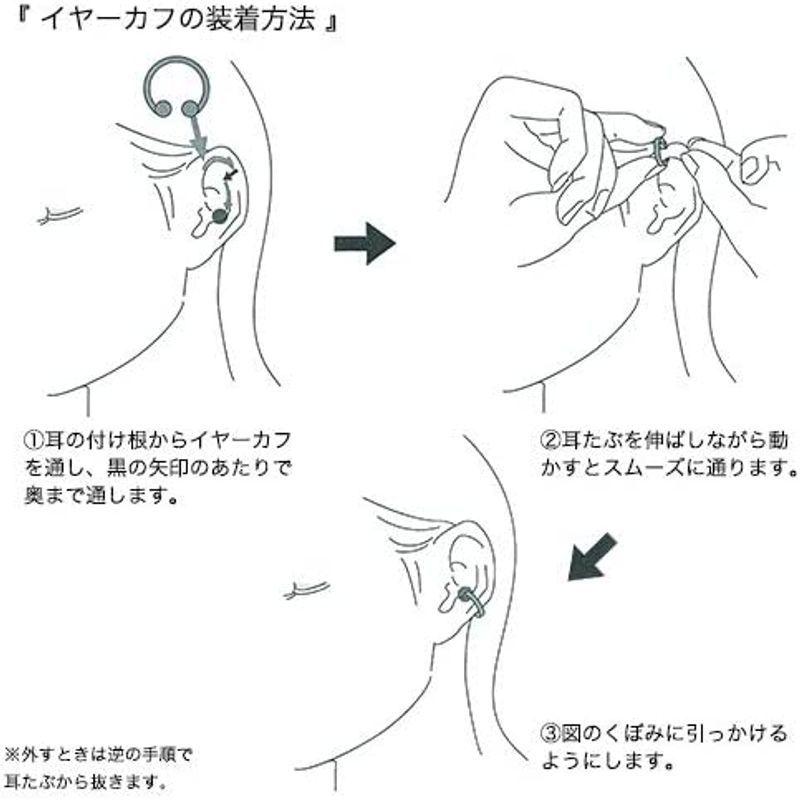 『 イヤーカフの装着方法 』

①耳の付け根からイヤーカフを通し、黒の矢印のあたりで奥まで通します。

②耳たぶを伸ばしながら動かすとスムーズに通ります。

③図のくぼみに引っかけるようにします。

※外すときは逆の手順で耳たぶから抜きます。