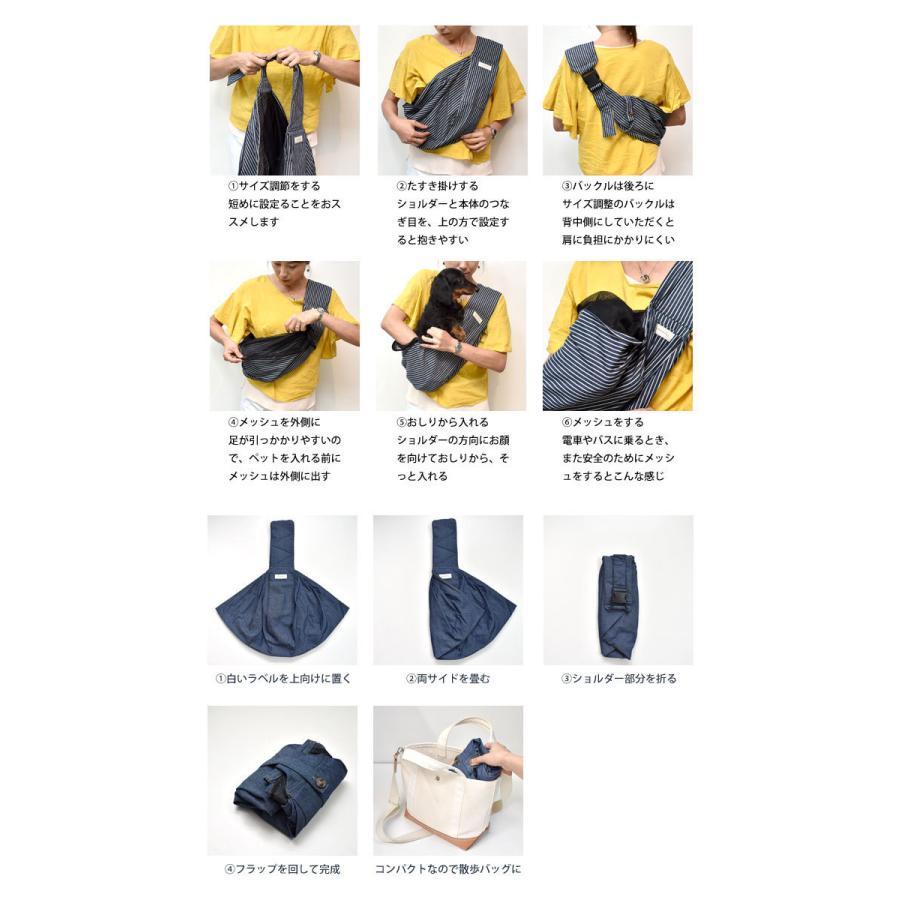 ①サイズ調節をする
短めに設定することをおススメします

②たすき掛けする
ショルダーと本体のつなぎ目を、上の方で設定すると抱きやすい

③バックルは後ろに
サイズ調整のバックルは背中側にしていただくと肩に負担にかかりにくい

④メッシュを外側に
足が引っかかりやすいので、ペットを入れる前にメッシュは外側に出す

⑤おしりから入れる
ショルダーの方向にお顔を向けておしりから、そっと入れる

⑥メッシュをする
電車やバスに乗るとき、また安全のためにメッシュをするとこんな感じ

①白いラベルを上向けに置く

②両サイドを畳む

③ショルダー部分を折る

④フラップを回して完成

コンパクトなので散歩バッグに