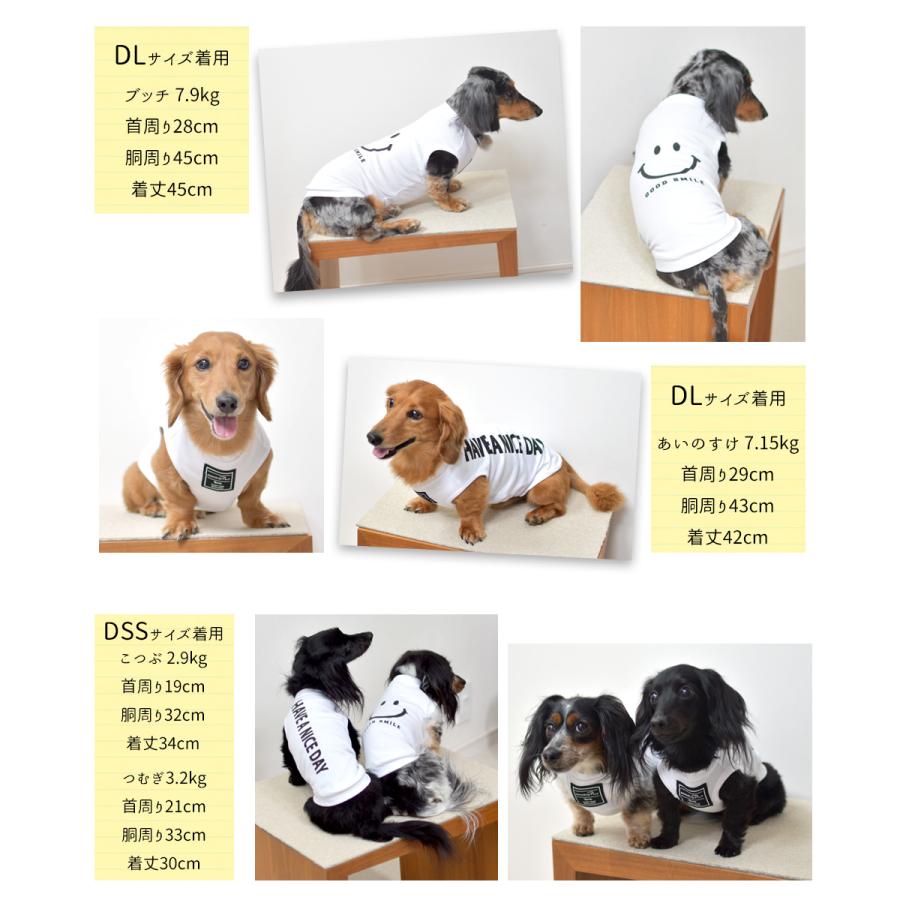 DLサイズ着用
ブッチ 7.9kg
首周り28cm
胴周り45cm
着丈45cm

GOOD SMILE

HAVE A NICE DAY

DLサイズ着用
あいのすけ 7.15kg
首周り29cm
胴周り43cm
着丈42cm

DSSサイズ着用
こつぶ 2.9kg
首周り19cm
胴周り32cm
着丈34cm
つむぎ3.2kg
首周り21cm
胴周り33cm
着丈30cm

HAVE A NICE DAY