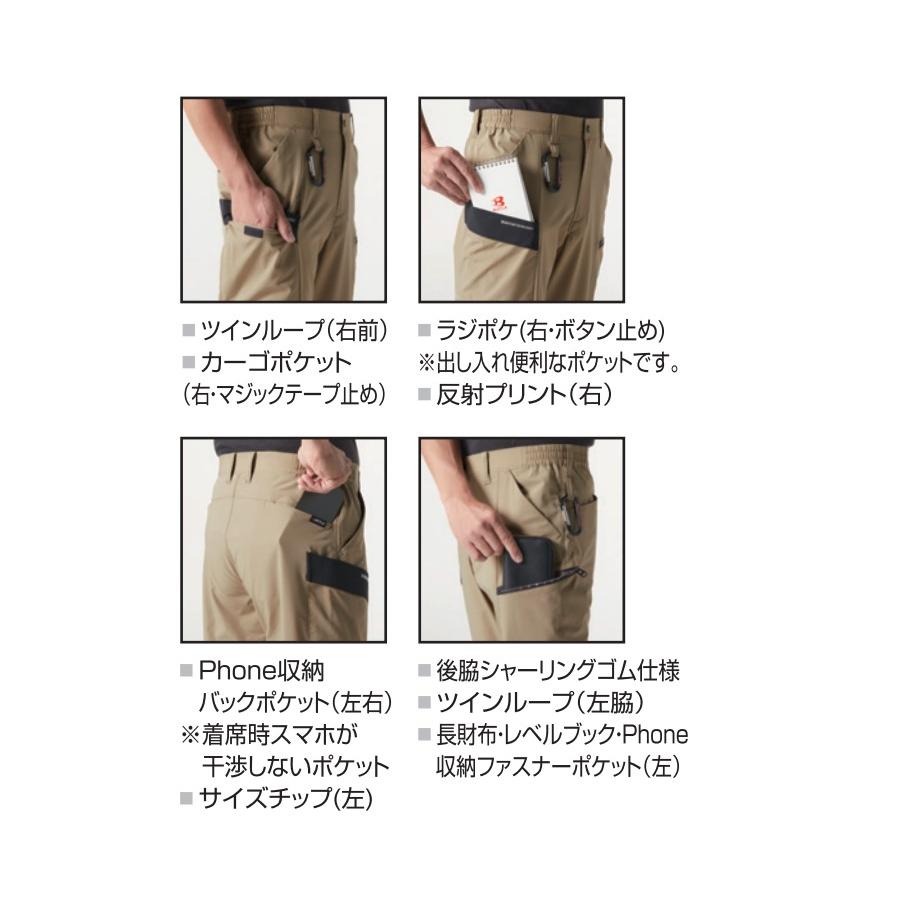 ■ ツインループ（右前）
■ カーゴポケット
（右・マジックテープ止め）

■ ラジポケ（右・ボタン止め）
※出し入れ便利なポケットです。
■ 反射プリント（右）

■ Phone収納
バックポケット（左右）
※着席時スマホが
干渉しないポケット
■ サイズチップ（左）

■ 後脇シャーリングゴム仕様
■ ツインループ（左脇）
■ 長財布・レベルブック・Phone
収納ファスナーポケット（左）