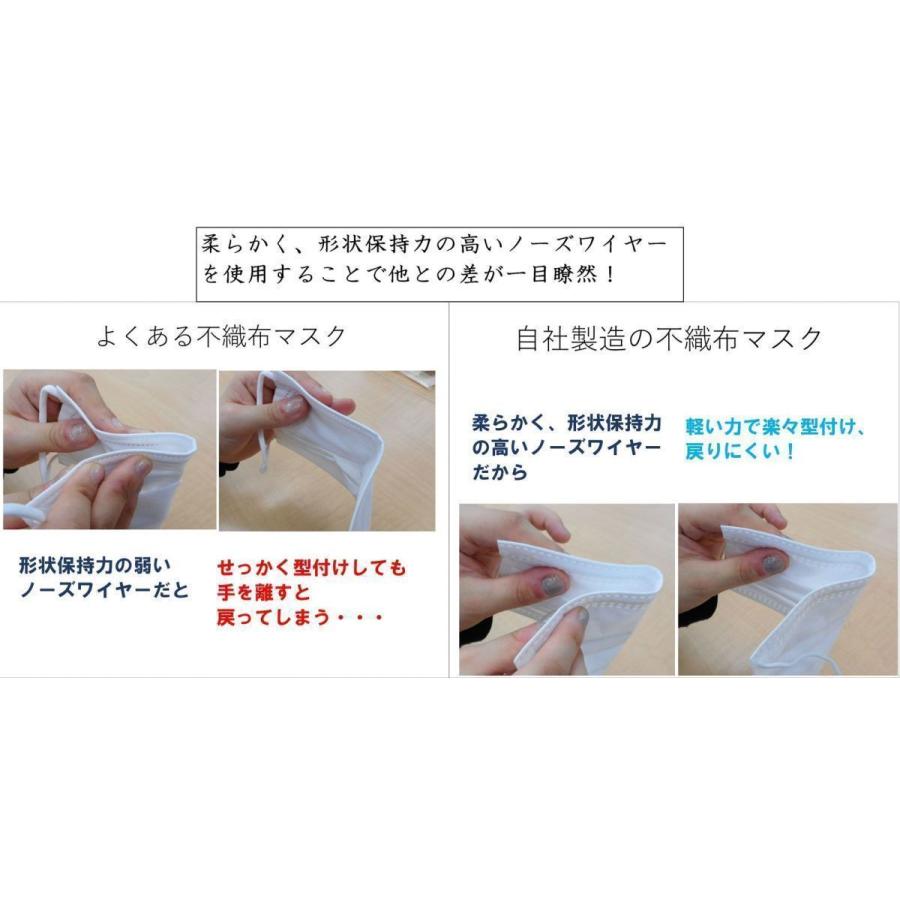 柔らかく、形状保持力の高いノーズワイヤーを使用することで他との差が一目瞭然！

よくある不織布マスク

形状保持力の弱いノーズワイヤーだと

せっかく型付けしても手を離すと戻ってしまう・・・

自社製造の不織布マスク

柔らかく、形状保持力の高いノーズワイヤーだから

軽い力で楽々型付け、戻りにくい！