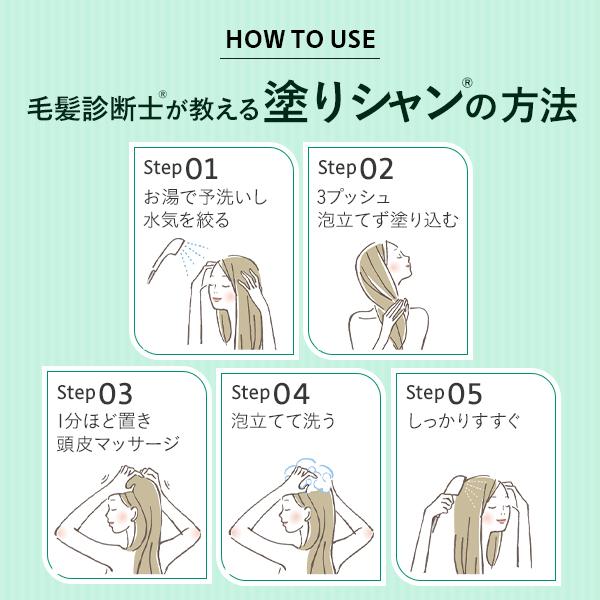 HOW TO USE

毛髪診断士®が教える塗りシャン®の方法

Step 01
お湯で予洗いし
水気を絞る

Step 02
3プッシュ
泡立てず塗り込む

Step 03
1分ほど置き
頭皮マッサージ

Step 04
泡立てて洗う

Step 05
しっかりすすぐ