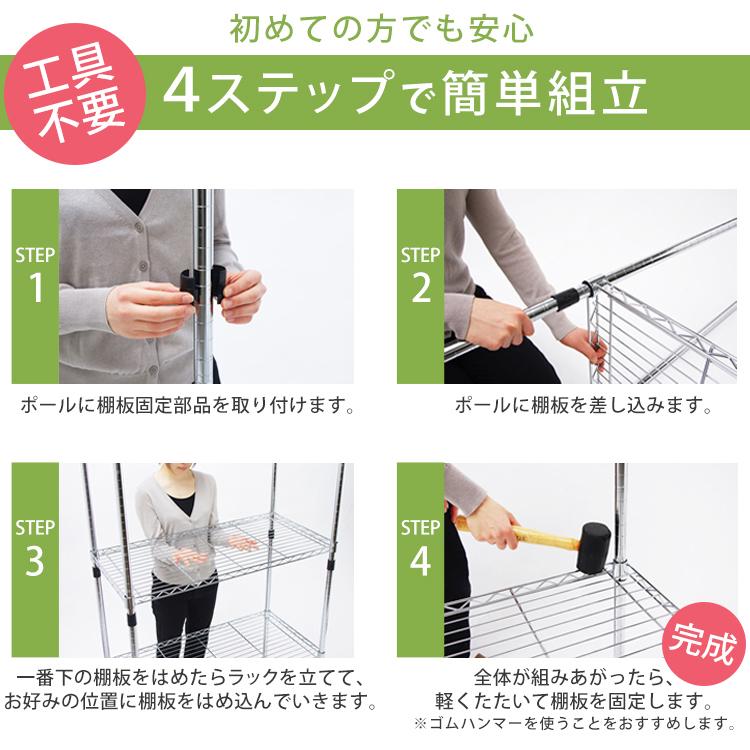 初めての方でも安心

工具不要

4ステップで簡単組立

STEP 1

ポールに棚板固定部品を取り付けます。

STEP 2

ポールに棚板を差し込みます。

STEP 3

一番下の棚板をはめたらラックを立てて、お好みの位置に棚板をはめ込んでいきます。

STEP 4

完成

全体が組みあがったら、軽くたたいて棚板を固定します。
※ゴムハンマーを使うことをおすすめします。