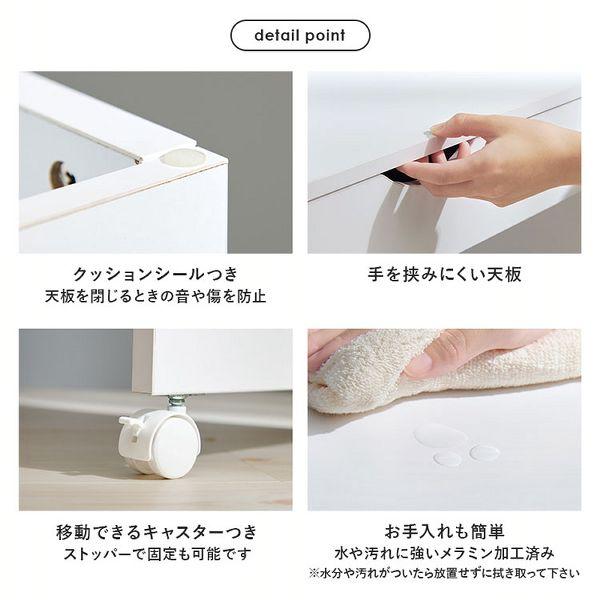 detail point

クッションシールつき
天板を閉じるときの音や傷を防止

手を挟みにくい天板

移動できるキャスターつき
ストッパーで固定も可能です

お手入れも簡単
水や汚れに強いメラミン加工済み
※水分や汚れがついたら放置せずに拭き取って下さい