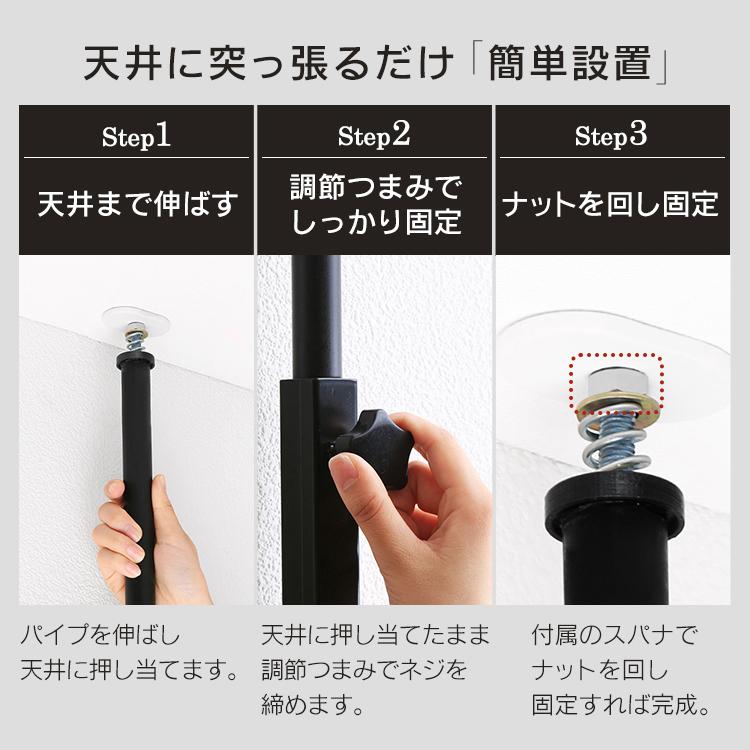 天井に突っ張るだけ「簡単設置」

Step1
天井まで伸ばす

パイプを伸ばし
天井に押し当てます。

Step2
調節つまみで
しっかり固定

天井に押し当てたまま
調節つまみでネジを
締めます。

Step3
ナットを回し固定

付属のスパナで
ナットを回し
固定すれば完成。