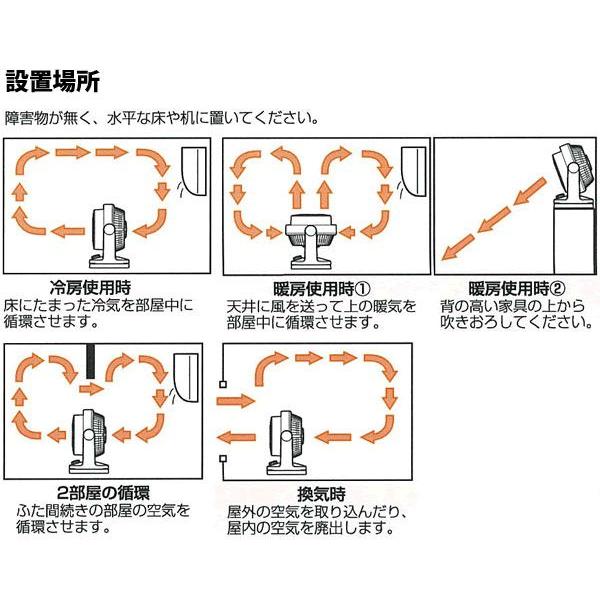 設置場所

障害物が無く、水平な床や机に置いてください。

冷房使用時
床にたまった冷気を部屋中に循環させます。

暖房使用時①
天井に風を送って上の暖気を部屋中に循環させます。

暖房使用時②
背の高い家具の上から吹きおろしてください。

2部屋の循環
ふた間続きの部屋の空気を循環させます。

換気時
屋外の空気を取り込んだり、屋内の空気を廃出します。