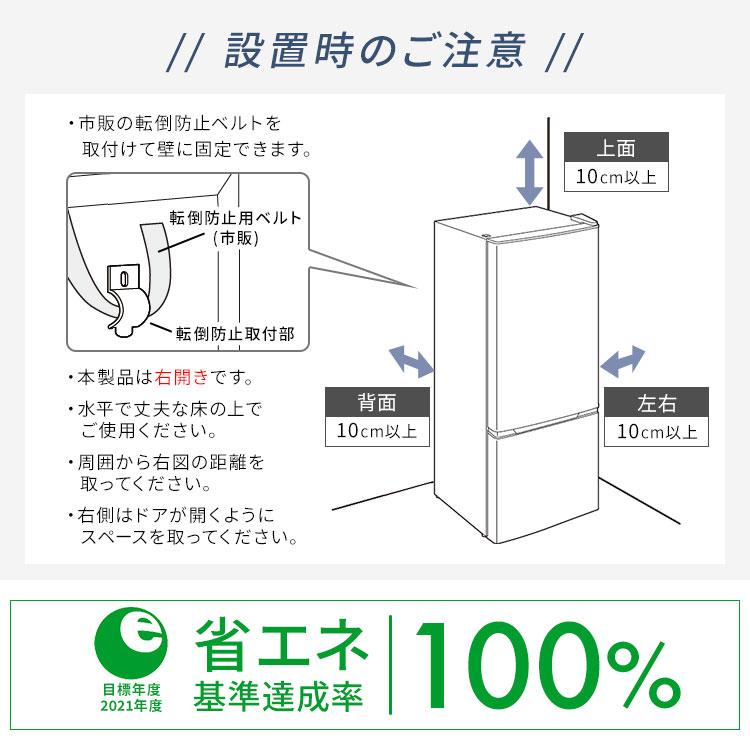 // 設置時のご注意 //

・市販の転倒防止ベルトを取付けて壁に固定できます。

転倒防止用ベルト (市販)

転倒防止取付部

・本製品は右開きです。

・水平で丈夫な床の上でご使用ください。

・周囲から右図の距離を取ってください。

・右側はドアが開くようにスペースを取ってください。

上面
10cm以上

背面
10cm以上

左右
10cm以上

e
目標年度 2021年度

省エネ 基準達成率

100%