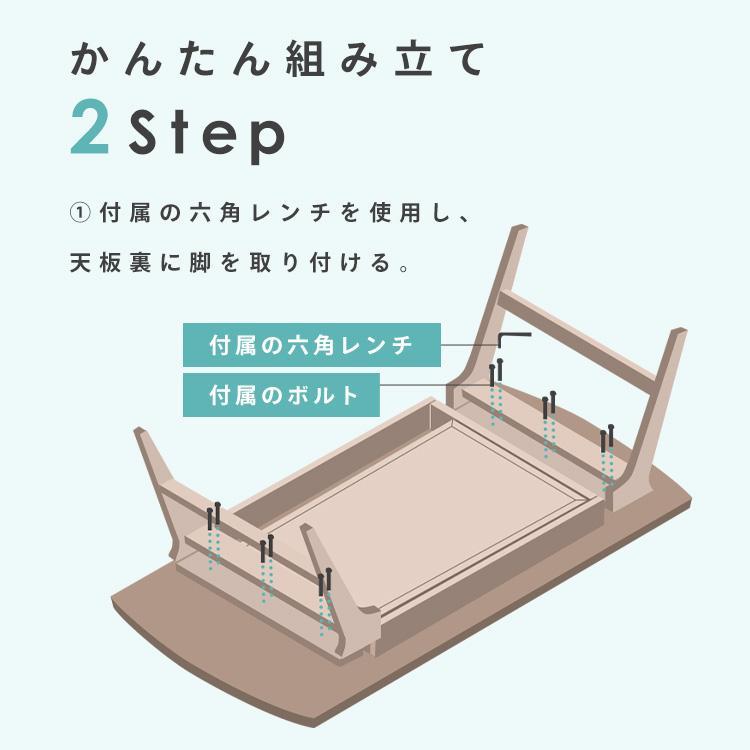 かんたん組み立て

2 Step

① 付属の六角レンチを使用し、天板裏に脚を取り付ける。

付属の六角レンチ

付属のボルト