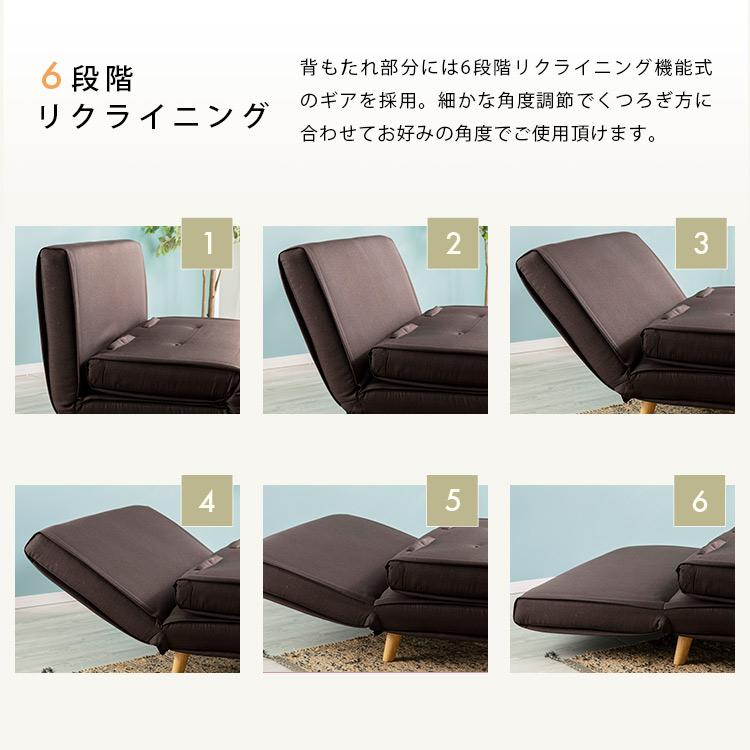 6段階
リクライニング

背もたれ部分には6段階リクライニング機能式のギアを採用。細かな角度調節でくつろぎ方に合わせてお好みの角度でご使用頂けます。

1

2

3

4

5

6