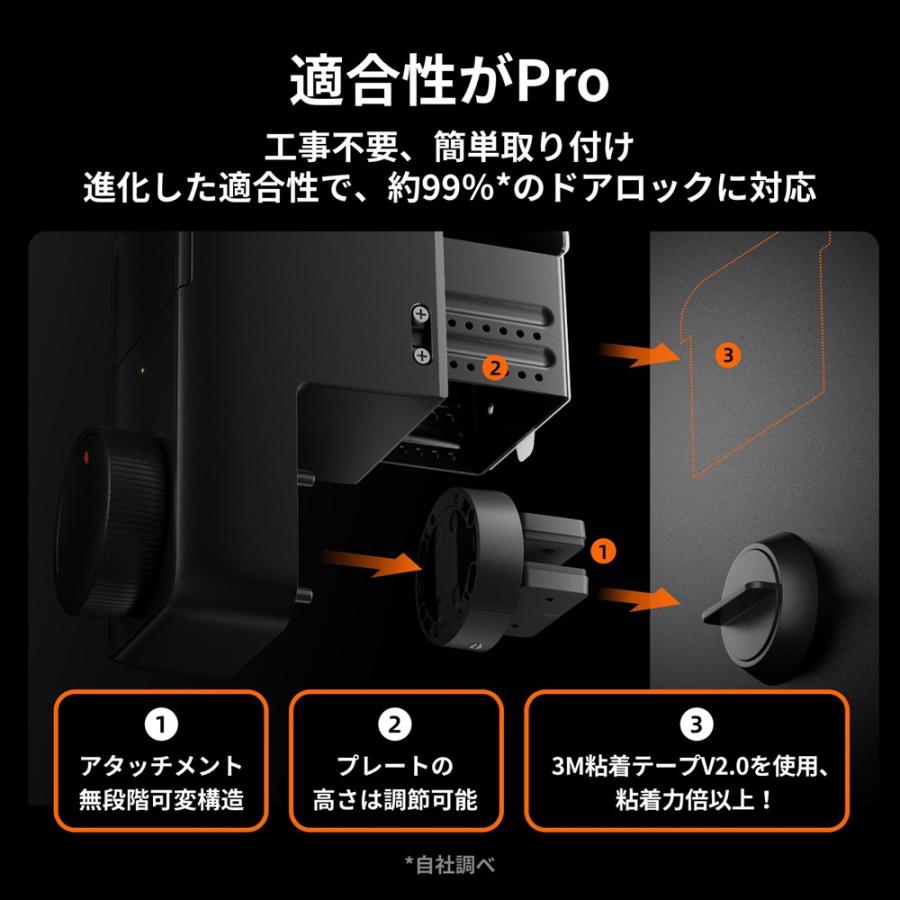 適合性がPro

工事不要、簡単取り付け
進化した適合性で、約99%*のドアロックに対応

2

3

1

1
アタッチメント
無段階可変構造

2
プレートの
高さは調節可能

3
3M粘着テープV2.0を使用、
粘着力倍以上！

*自社調べ