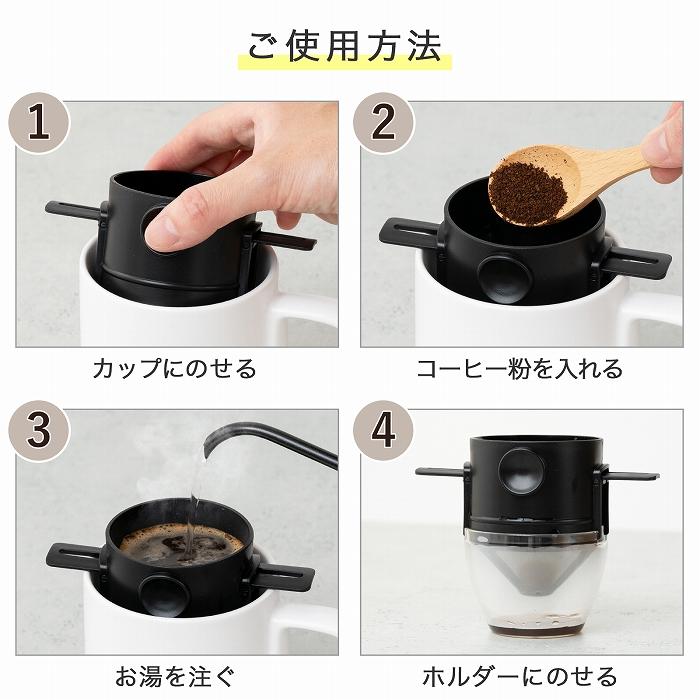 ご使用方法

1

カップにのせる

2

コーヒー粉を入れる

3

お湯を注ぐ

4

ホルダーにのせる