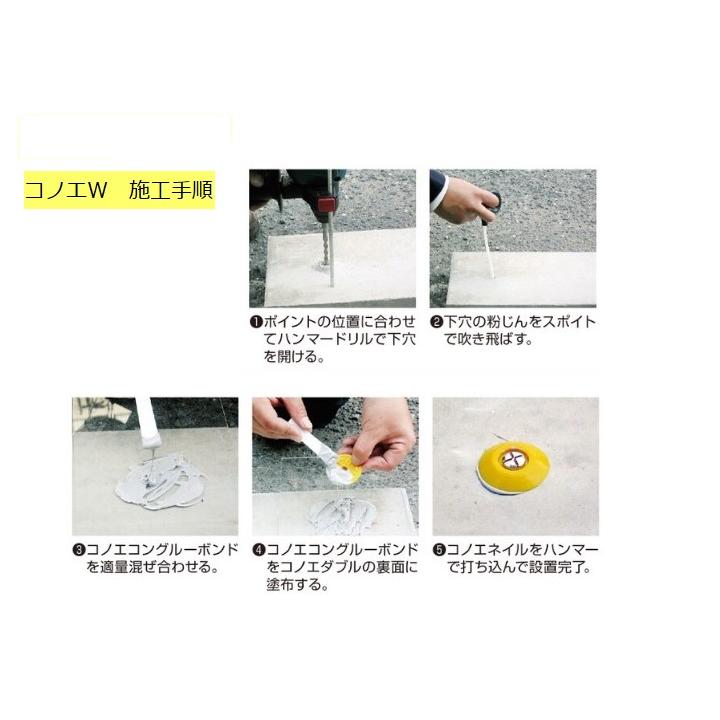 コノエW　施工手順

❶ポイントの位置に合わせてハンマードリルで下穴を開ける。

❷下穴の粉じんをスポイトで吹き飛ばす。

❸コノエコングルーボンドを適量混ぜ合わせる。

❹コノエコングルーボンドをコノエダブルの裏面に塗布する。

❺コノエネイルをハンマーで打ち込んで設置完了。