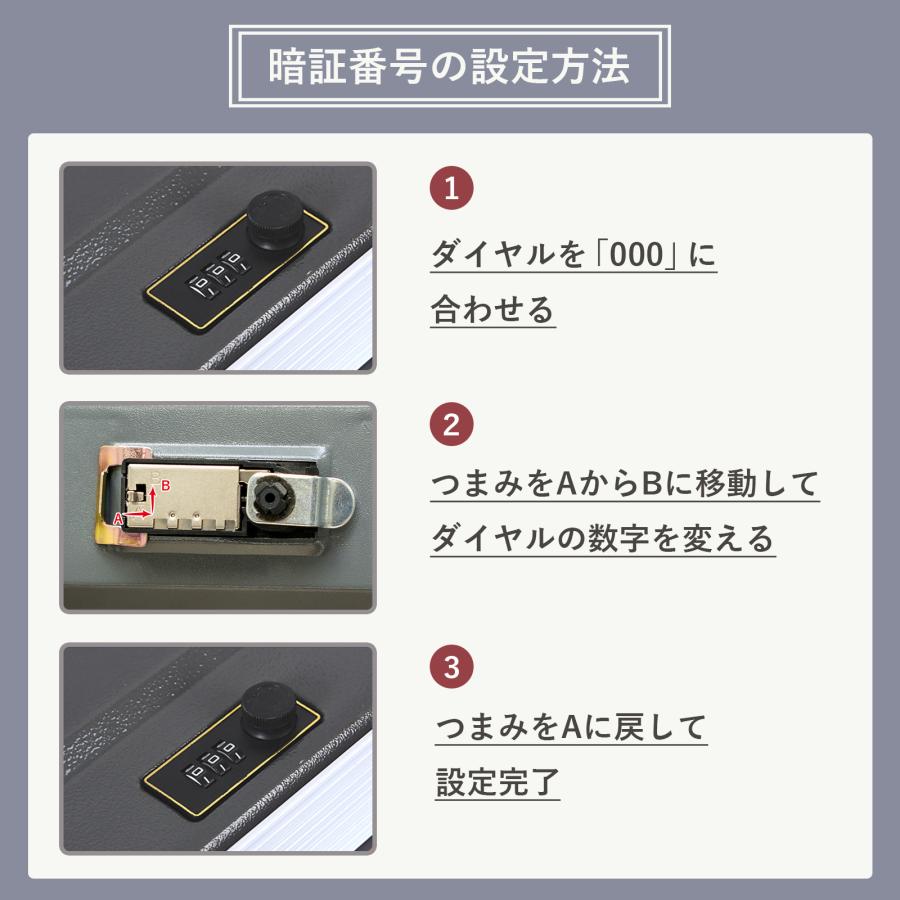 暗証番号の設定方法

1

ダイヤルを「000」に合わせる

B
A

2

つまみをAからBに移動してダイヤルの数字を変える

3

つまみをAに戻して設定完了