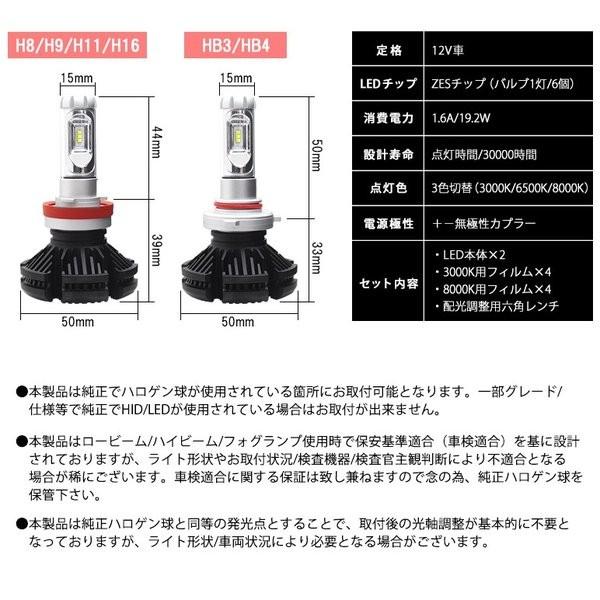 H8/H9/H11/H16

15mm

44mm

39mm

50mm

HB3/HB4

15mm

50mm

33mm

50mm

| 定格 | 12V車 |
|---|---|
| LEDチップ | ZESチップ（バルブ1灯/6個） |
| 消費電力 | 1.6A/19.2W |
| 設計寿命 | 点灯時間/30000時間 |
| 点灯色 | 3色切替（3000K/6500K/8000K） |
| 電源極性 | ＋－無極性カプラー |
| セット内容 | ・LED本体×2 ・3000K用フィルム×4 ・8000K用フィルム×4 ・配光調整用六角レンチ |

●本製品は純正でハロゲン球が使用されている箇所にお取付可能となります。一部グレード/仕様等で純正でHID/LEDが使用されている場合はお取付が出来ません。

●本製品はロービーム/ハイビーム/フォグランプ使用時で保安基準適合（車検適合）を基に設計されておりますが、ライト形状やお取付状況/検査機器/検査官主観判断により不適合となる場合が稀にございます。車検適合に関する保証は致し兼ねますので念の為、純正ハロゲン球を保管下さい。

●本製品は純正ハロゲン球と同等の発光点とすることで、取付後の光軸調整が基本的に不要となっておりますが、ライト形状/車両状況により必要となる場合がございます。