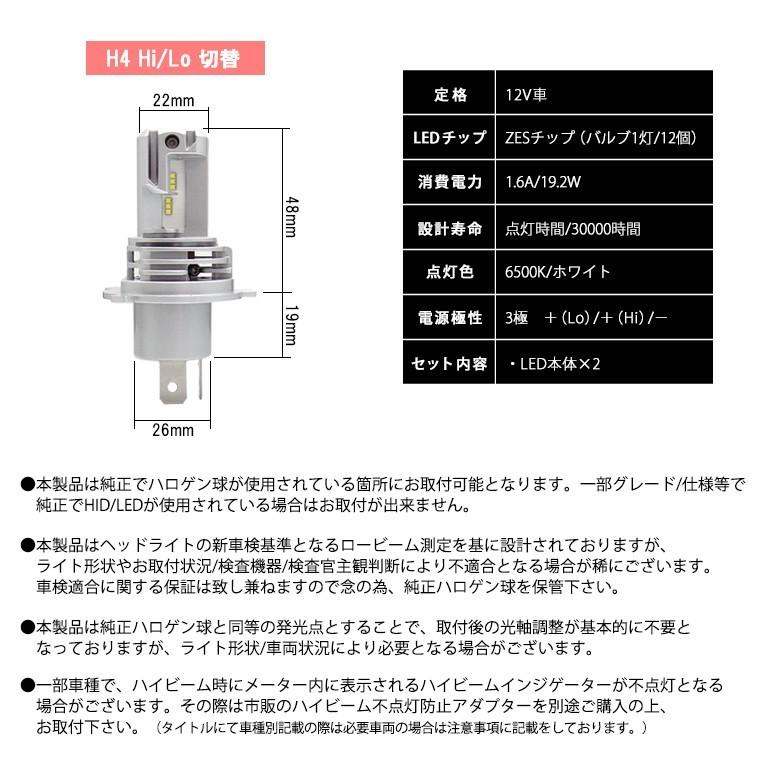 H4 Hi/Lo 切替

22mm

48mm

19mm

26mm

| 定格 | 12V車 |
|---|---|
| LEDチップ | ZESチップ（バルブ1灯/12個） |
| 消費電力 | 1.6A/19.2W |
| 設計寿命 | 点灯時間/30000時間 |
| 点灯色 | 6500K/ホワイト |
| 電源極性 | 3極　＋（Lo）/＋（Hi）/－ |
| セット内容 | ・LED本体×2 |

●本製品は純正でハロゲン球が使用されている箇所にお取付可能となります。一部グレード/仕様等で純正でHID/LEDが使用されている場合はお取付が出来ません。

●本製品はヘッドライトの新車検基準となるロービーム測定を基に設計されておりますが、ライト形状やお取付状況/検査機器/検査官主観判断により不適合となる場合が稀にございます。車検適合に関する保証は致し兼ねますので念の為、純正ハロゲン球を保管下さい。

●本製品は純正ハロゲン球と同等の発光点とすることで、取付後の光軸調整が基本的に不要となっておりますが、ライト形状/車両状況により必要となる場合がございます。

●一部車種で、ハイビーム時にメーター内に表示されるハイビームインジゲーターが不点灯となる場合がございます。その際は市販のハイビーム不点灯防止アダプターを別途ご購入の上、お取付下さい。（タイトルにて車種別記載の際は必要車両の場合は注意事項に記載をしております。）