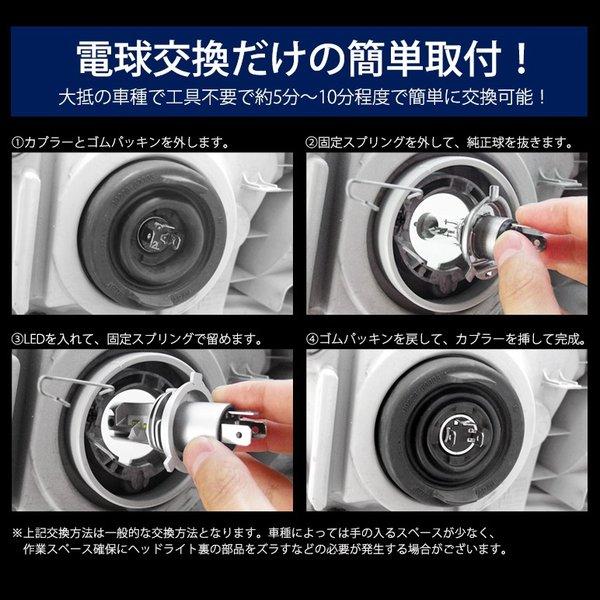 電球交換だけの簡単取付！

大抵の車種で工具不要で約5分～10分程度で簡単に交換可能！

①カプラーとゴムパッキンを外します。

②固定スプリングを外して、純正球を抜きます。

③LEDを入れて、固定スプリングで留めます。

④ゴムパッキンを戻して、カプラーを挿して完成。

※上記交換方法は一般的な交換方法となります。車種によっては手の入るスペースが少なく、作業スペース確保にヘッドライト裏の部品をズラすなどの必要が発生する場合がございます。