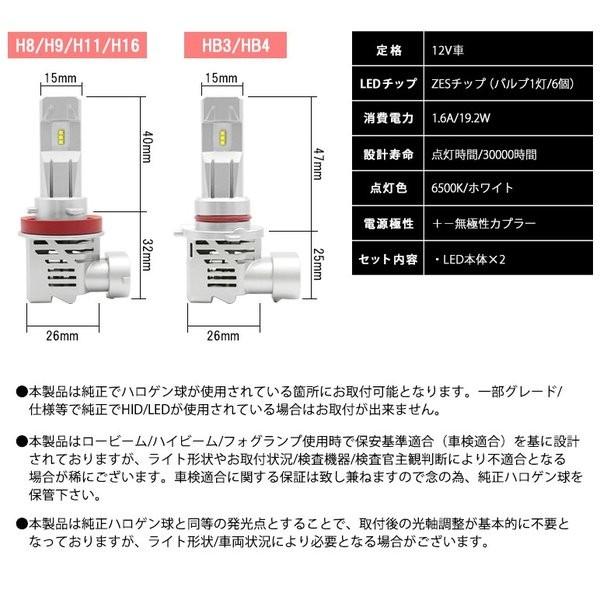 H8/H9/H11/H16

15mm

40mm

32mm

26mm

HB3/HB4

15mm

47mm

25mm

26mm

| 定格 | 12V車 |
|---|---|
| LEDチップ | ZESチップ（バルブ1灯/6個） |
| 消費電力 | 1.6A/19.2W |
| 設計寿命 | 点灯時間/30000時間 |
| 点灯色 | 6500K/ホワイト |
| 電源極性 | ＋－無極性カプラー |
| セット内容 | ・LED本体×2 |

●本製品は純正でハロゲン球が使用されている箇所にお取付可能となります。一部グレード/仕様等で純正でHID/LEDが使用されている場合はお取付が出来ません。

●本製品はロービーム/ハイビーム/フォグランプ使用時で保安基準適合（車検適合）を基に設計されておりますが、ライト形状やお取付状況/検査機器/検査官主観判断により不適合となる場合が稀にございます。車検適合に関する保証は致し兼ねますので念の為、純正ハロゲン球を保管下さい。

●本製品は純正ハロゲン球と同等の発光点とすることで、取付後の光軸調整が基本的に不要となっておりますが、ライト形状/車両状況により必要となる場合がございます。