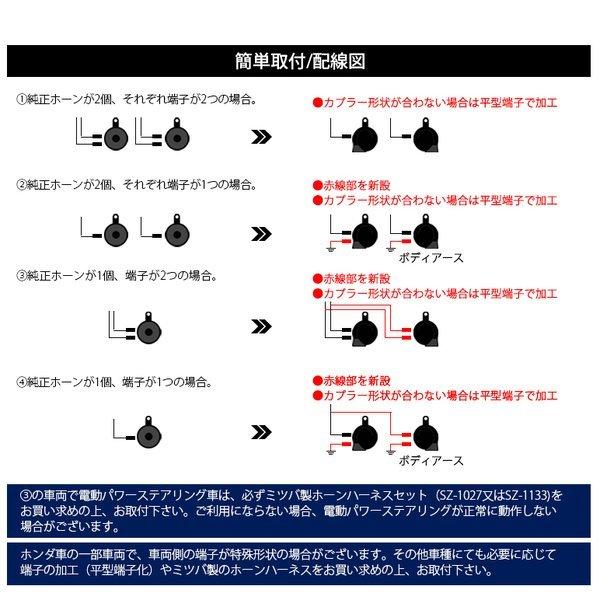 簡単取付/配線図

①純正ホーンが2個、それぞれ端子が2つの場合。

●カプラー形状が合わない場合は平型端子で加工

②純正ホーンが2個、それぞれ端子が1つの場合。

●赤線部を新設
●カプラー形状が合わない場合は平型端子で加工

ボディアース

③純正ホーンが1個、端子が2つの場合。

●赤線部を新設
●カプラー形状が合わない場合は平型端子で加工

④純正ホーンが1個、端子が1つの場合。

●赤線部を新設
●カプラー形状が合わない場合は平型端子で加工

ボディアース

③の車両で電動パワーステアリング車は、必ずミツバ製ホーンハーネスセット（SZ-1027又はSZ-1133）をお買い求めの上、お取付下さい。ご利用にならない場合、電動パワーステアリングが正常に動作しない場合がございます。

ホンダ車の一部車両で、車両側の端子が特殊形状の場合がございます。その他車種にても必要に応じて端子の加工（平型端子化）やミツバ製のホーンハーネスをお買い求めの上、お取付下さい。