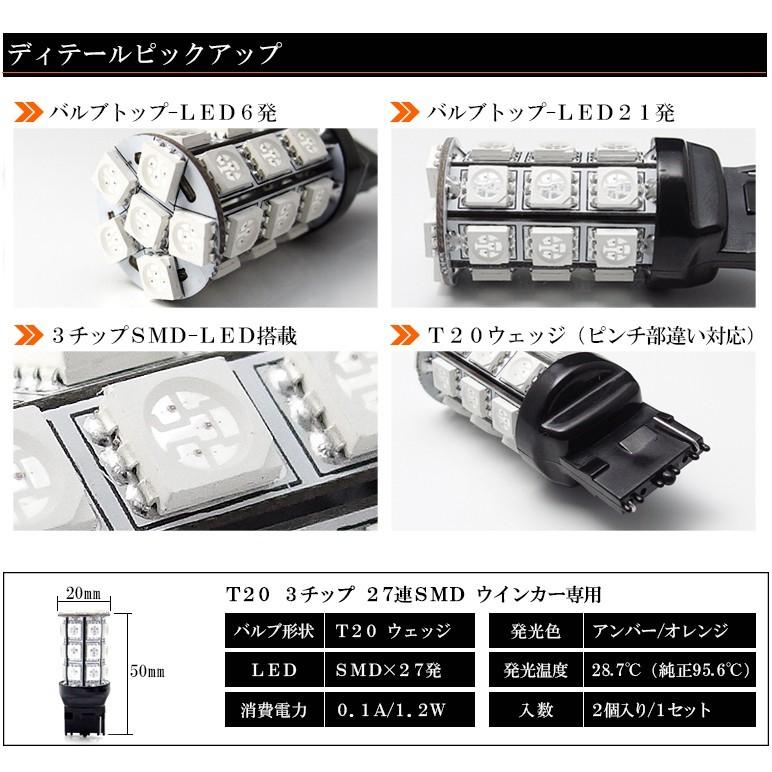 ディテールピックアップ

バルブトップ-LED6発

バルブトップ-LED21発

3チップSMD-LED搭載

T20ウェッジ（ピンチ部違い対応）

20mm

50mm

T20 3チップ 27連SMD ウインカー専用

| バルブ形状 | T20 ウェッジ | 発光色 | アンバー/オレンジ |
|---|---|---|---|
| LED | SMD×27発 | 発光温度 | 28.7℃（純正95.6℃） |
| 消費電力 | 0.1A/1.2W | 入数 | 2個入り/1セット |