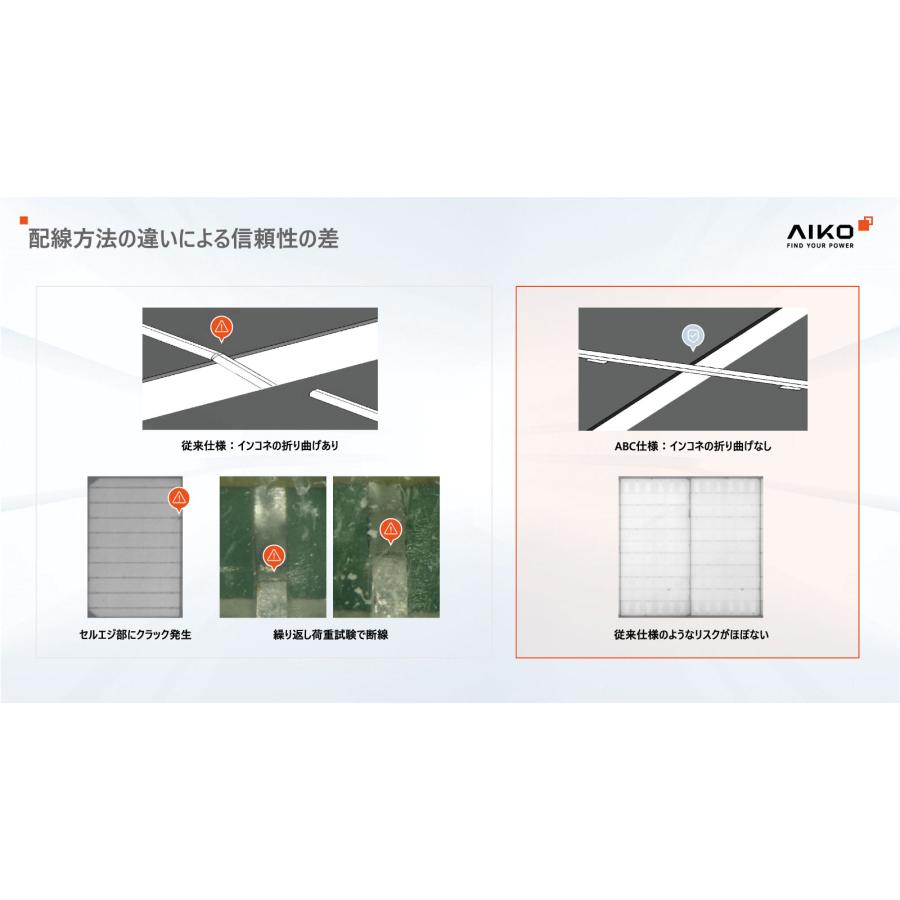 配線方法の違いによる信頼性の差

AIKO
FIND YOUR POWER

従来仕様：インコネの折り曲げあり

セルエジ部にクラック発生

繰り返し荷重試験で断線

ABC仕様：インコネの折り曲げなし

従来仕様のようなリスクがほぼない