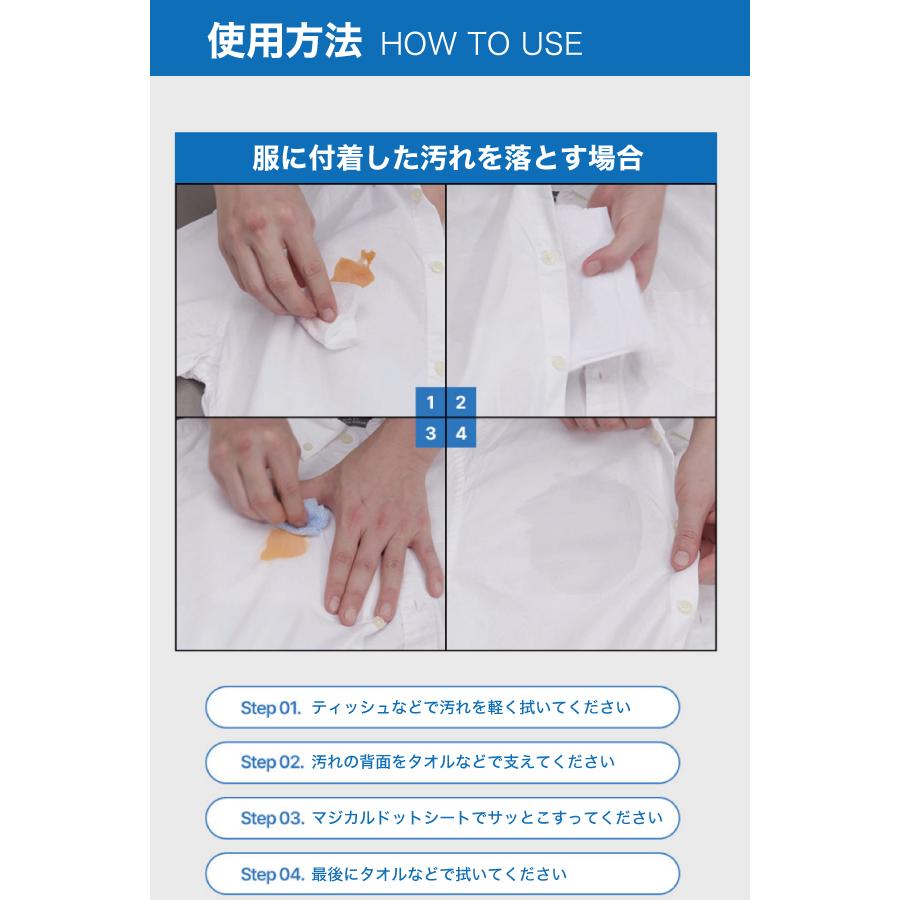 使用方法 HOW TO USE

服に付着した汚れを落とす場合

1 2
3 4

Step 01. ティッシュなどで汚れを軽く拭いてください

Step 02. 汚れの背面をタオルなどで支えてください

Step 03. マジカルドットシートでサッとこすってください

Step 04. 最後にタオルなどで拭いてください