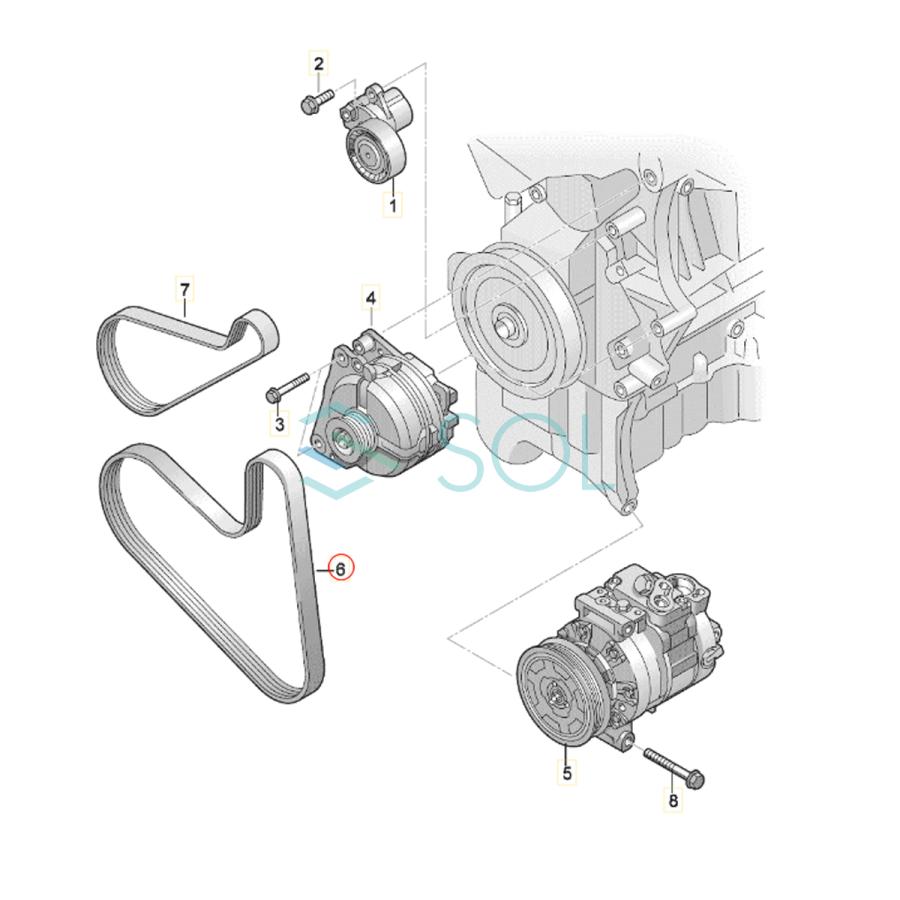 2
1
7
4
3
SOL
6
5
8