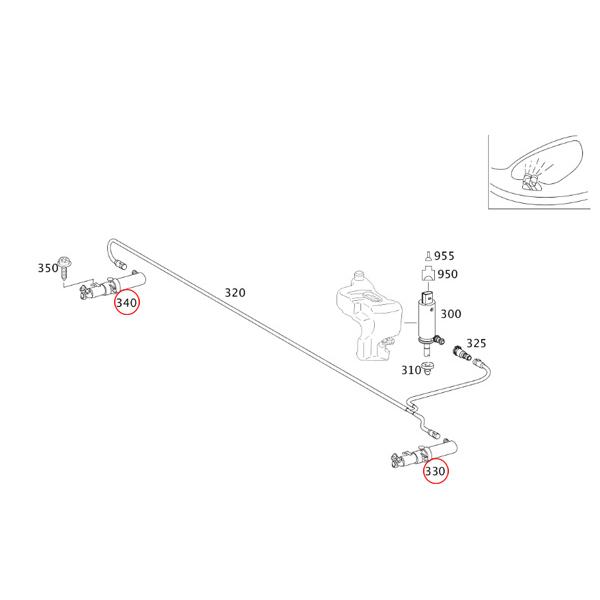 350
340
320
955
950
300
325
310
330