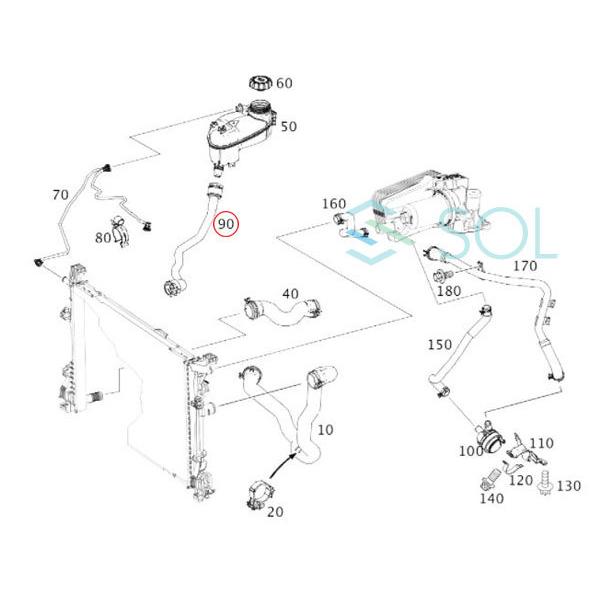 60
50
70
80
90
160
SOL
170
180
40
150
10
100
110
120
130
140
20