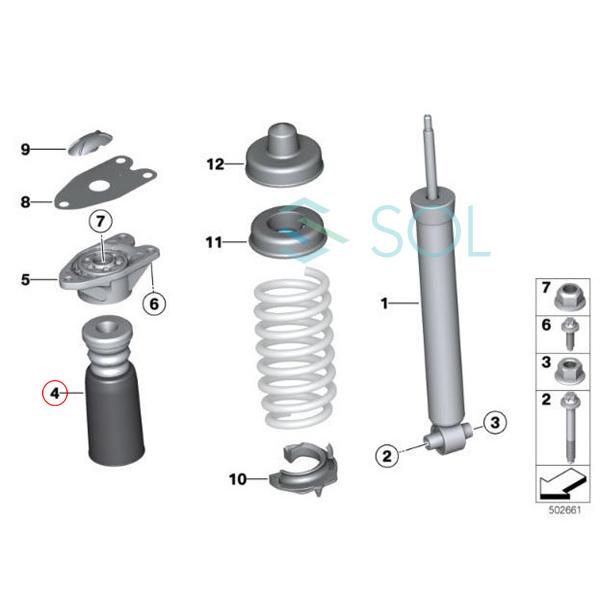 9
8
7
5
6
4
12
11
10
SOL
1
2
3
7
6
3
2
502661