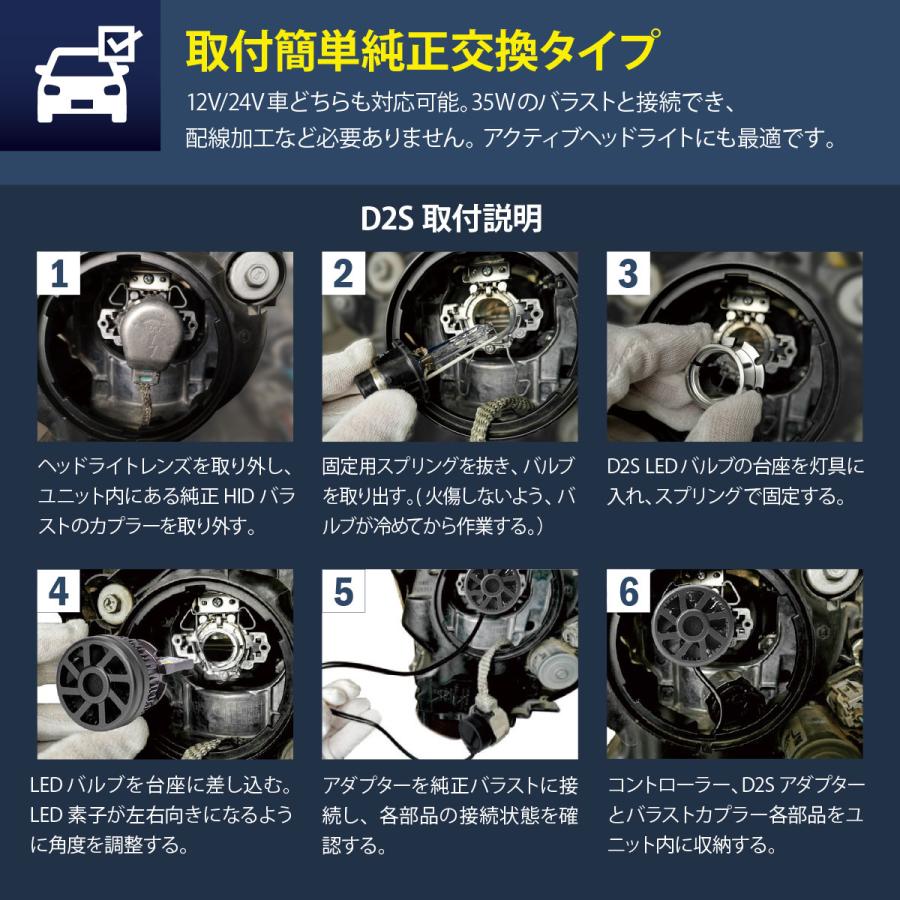 取付簡単純正交換タイプ

12V/24V車どちらも対応可能。35Wのバラストと接続でき、配線加工など必要ありません。アクティブヘッドライトにも最適です。

D2S 取付説明

1

ヘッドライトレンズを取り外し、ユニット内にある純正 HID バラストのカプラーを取り外す。

2

固定用スプリングを抜き、バルブを取り出す。(火傷しないよう、バルブが冷めてから作業する。)

3

D2S LEDバルブの台座を灯具に入れ、スプリングで固定する。

4

LED バルブを台座に差し込む。LED 素子が左右向きになるように角度を調整する。

5

アダプターを純正バラストに接続し、各部品の接続状態を確認する。

6

コントローラー、D2S アダプターとバラストカプラー各部品をユニット内に収納する。