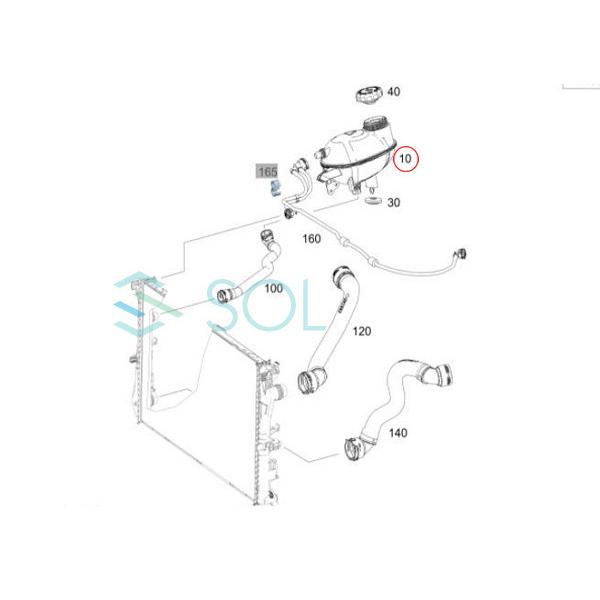 40
10
165
30
160
100
SOL
120
140