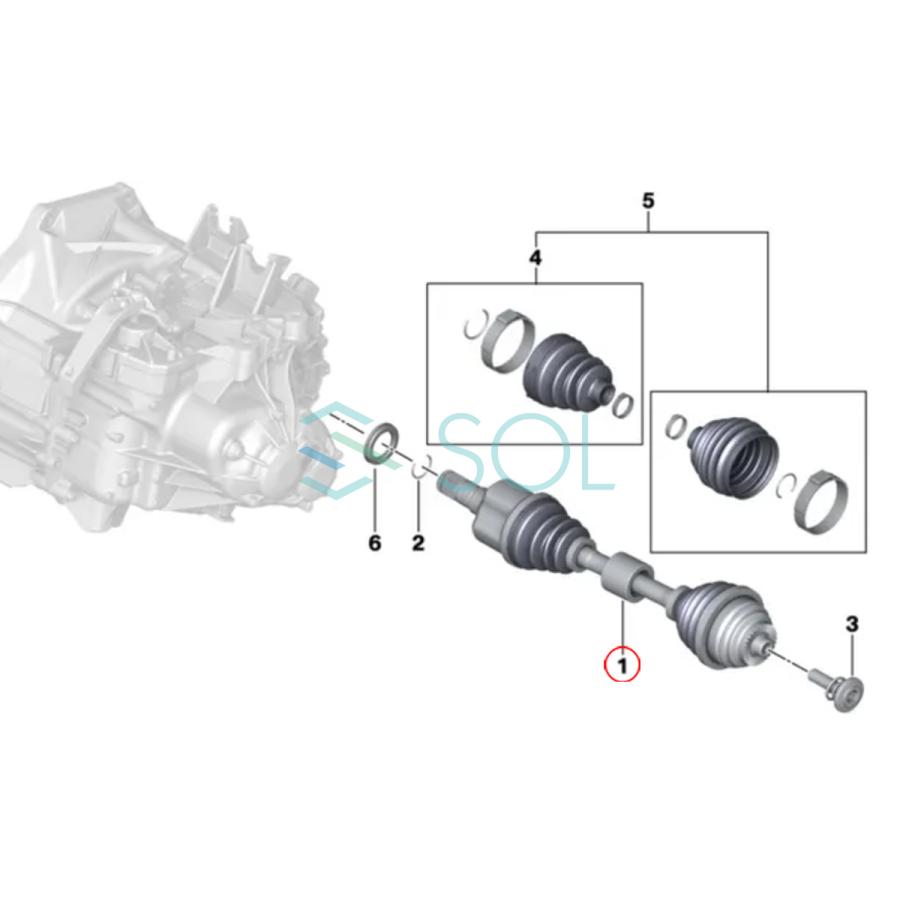 5
4
SOL
6
2
1
3