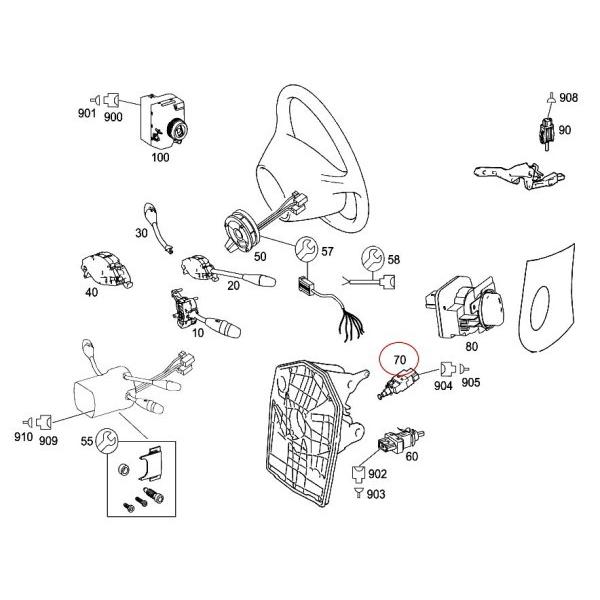 901 900
100
908
90
30
50
57
58
40
20
10
80
70
904 905
910 909
55
60
902
903