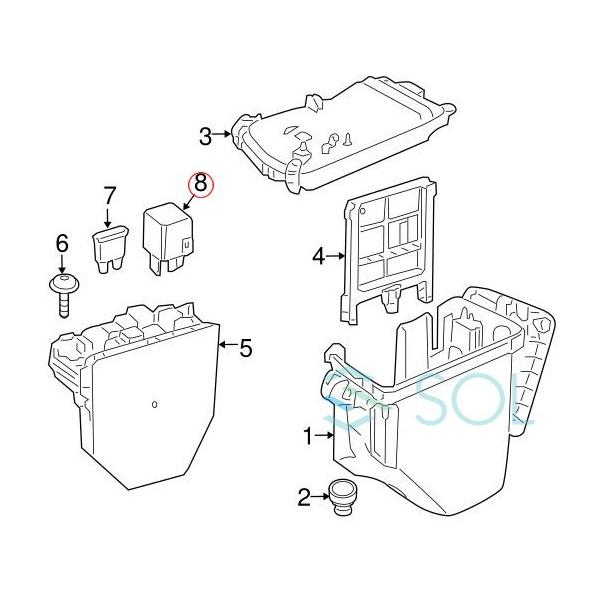 3
8
7
6
4
5
SOL
1
2