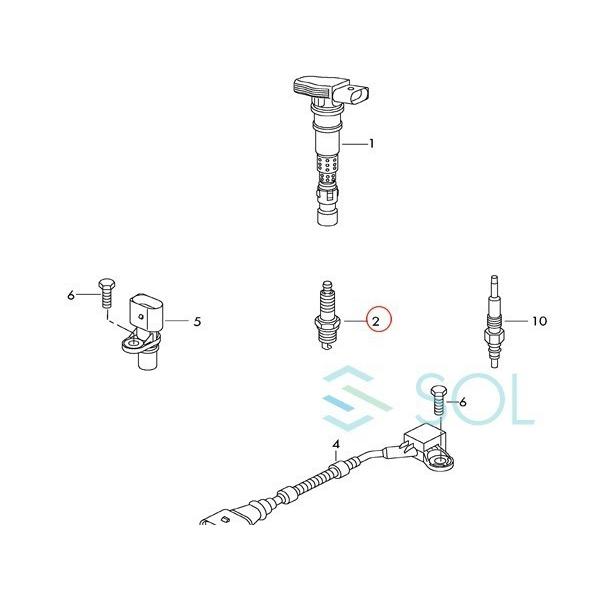 1

6

5

2

10

SOL

6

4