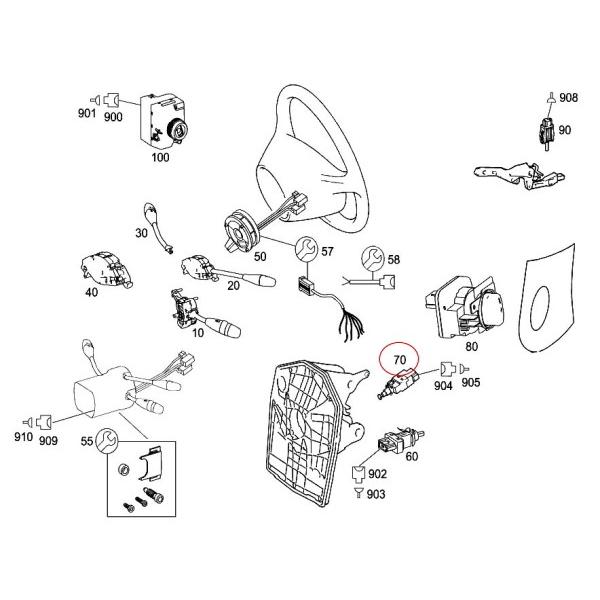 901 900
100
908
90
30
50
57
58
40
20
10
80
70
904 905
910 909
55
60
902
903