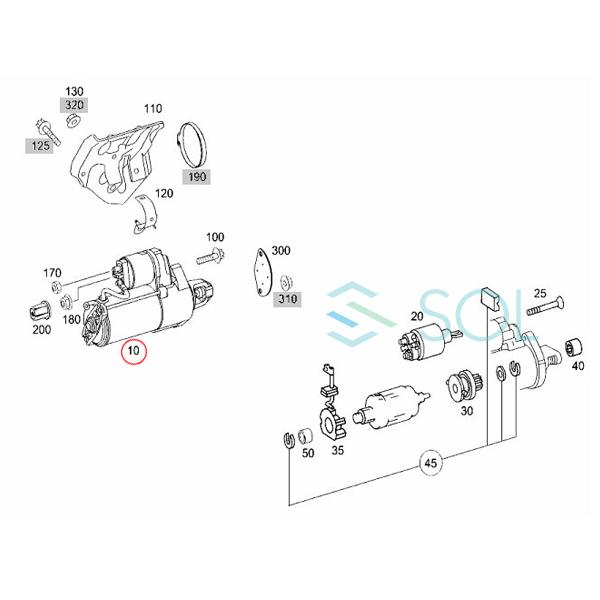 130
320
110
125
190
120
100
300
170
310
180
200
10
SOL
25
20
40
30
50
35
45