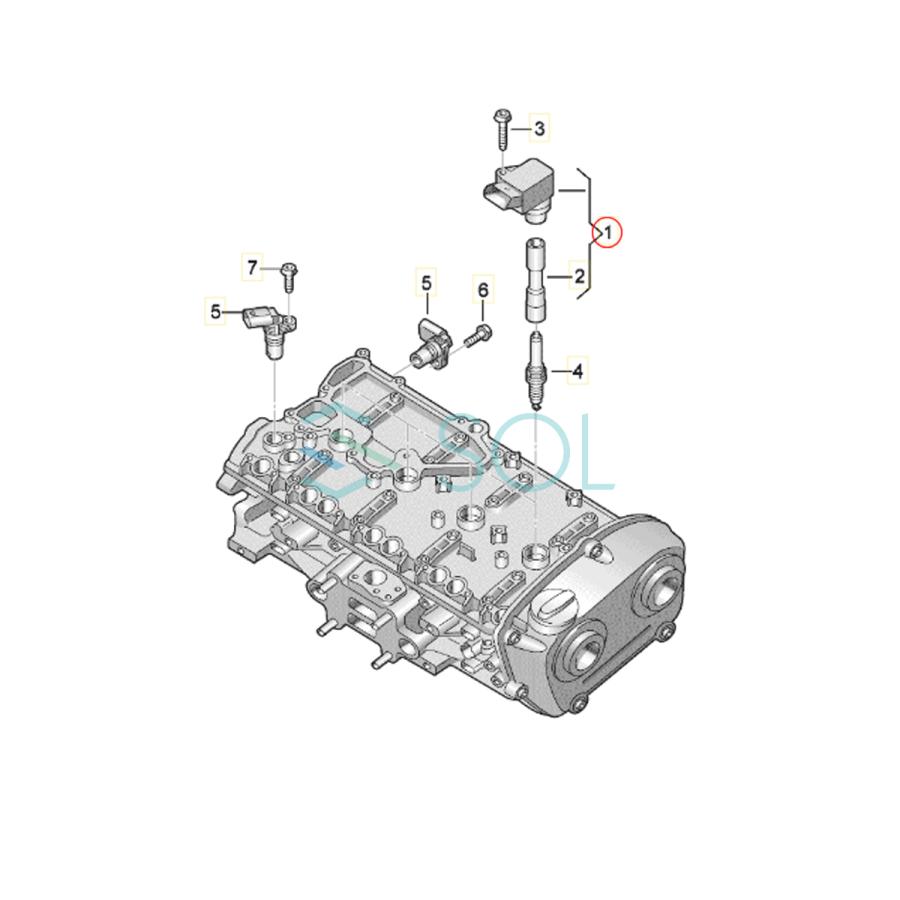 3
1
2
7
5
5
6
4
SOL