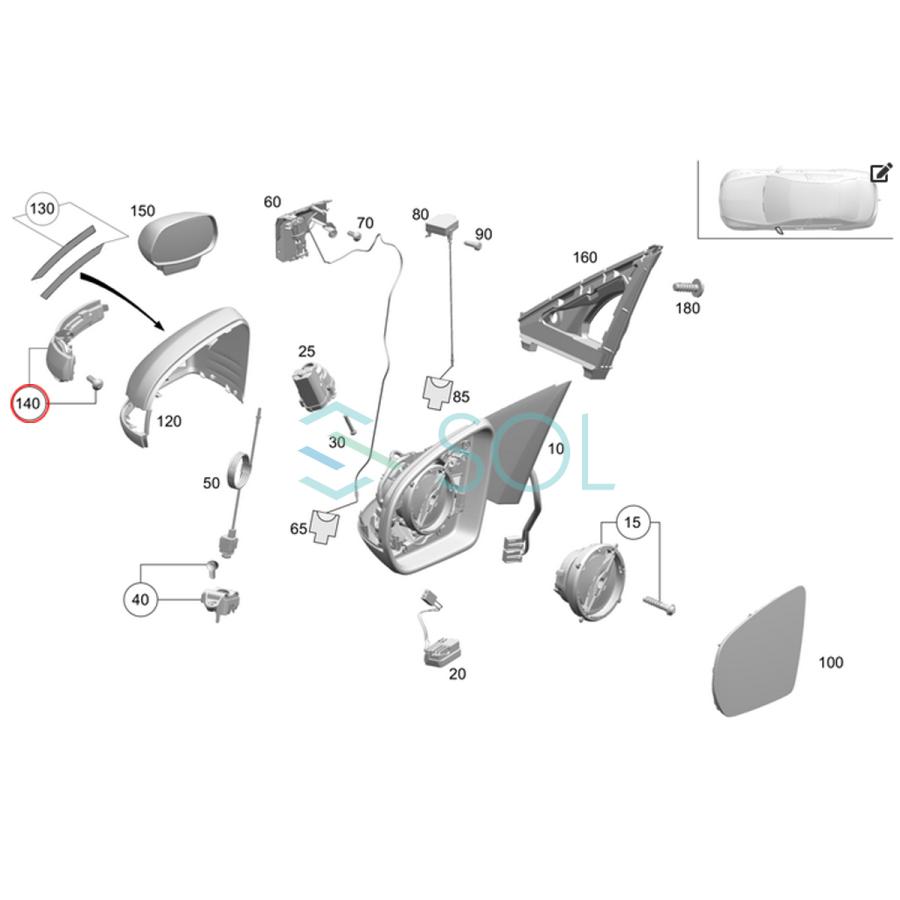 130
150
60
70
80
90
160
180
140
120
25
85
30
SOL
10
50
65
15
40
20
100