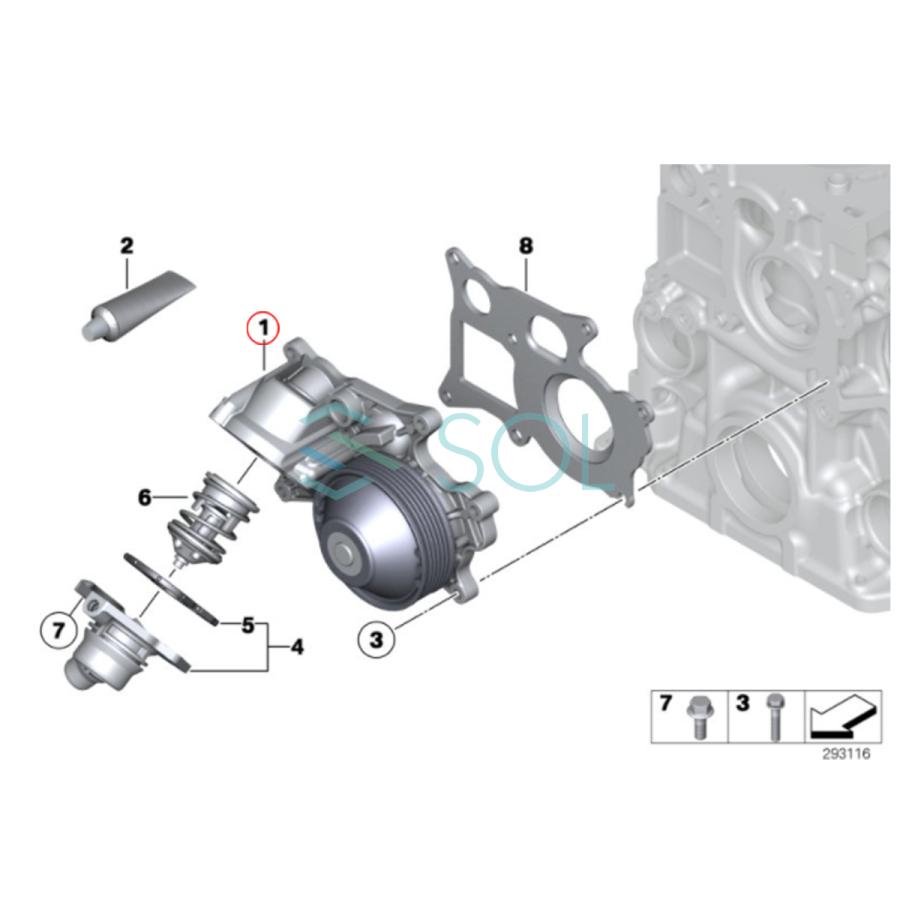 2
8
1
SOL
6
7
5
4
3
7
3
293116