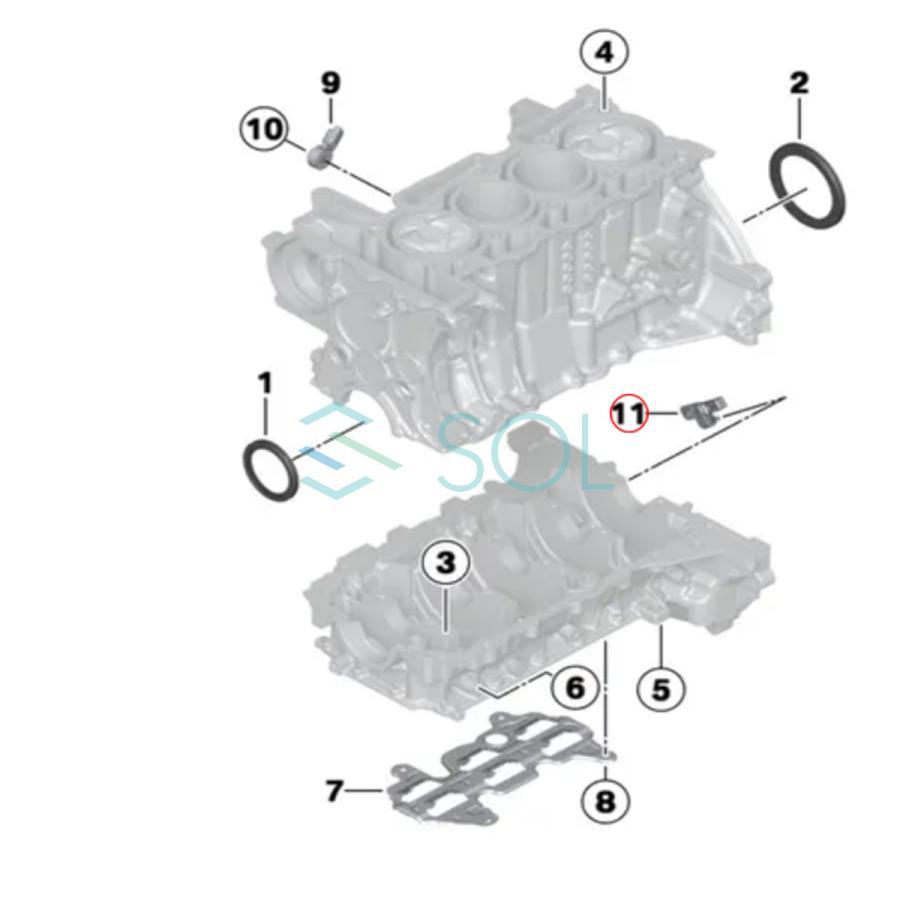 4
9
2
10
1
11
SOL
3
6
5
7
8