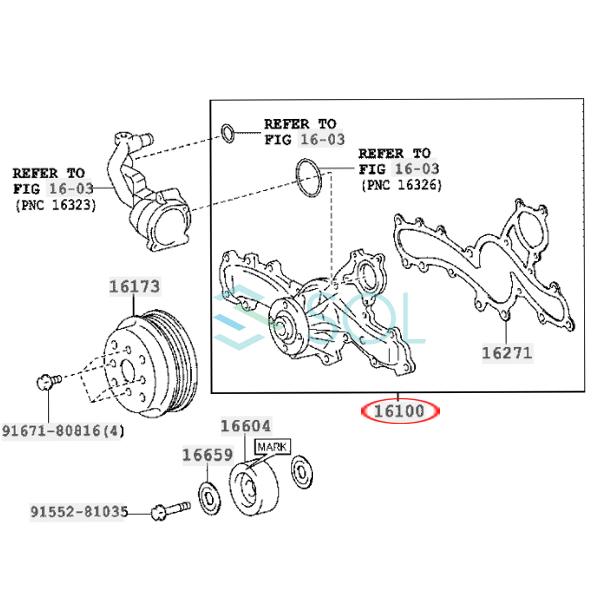 REFER TO
FIG 16-03

REFER TO
FIG 16-03
(PNC 16326)

REFER TO
FIG 16-03
(PNC 16323)

16173

SOL

16271

16100

91671-80816(4)

16604

MARK

16659

91552-81035